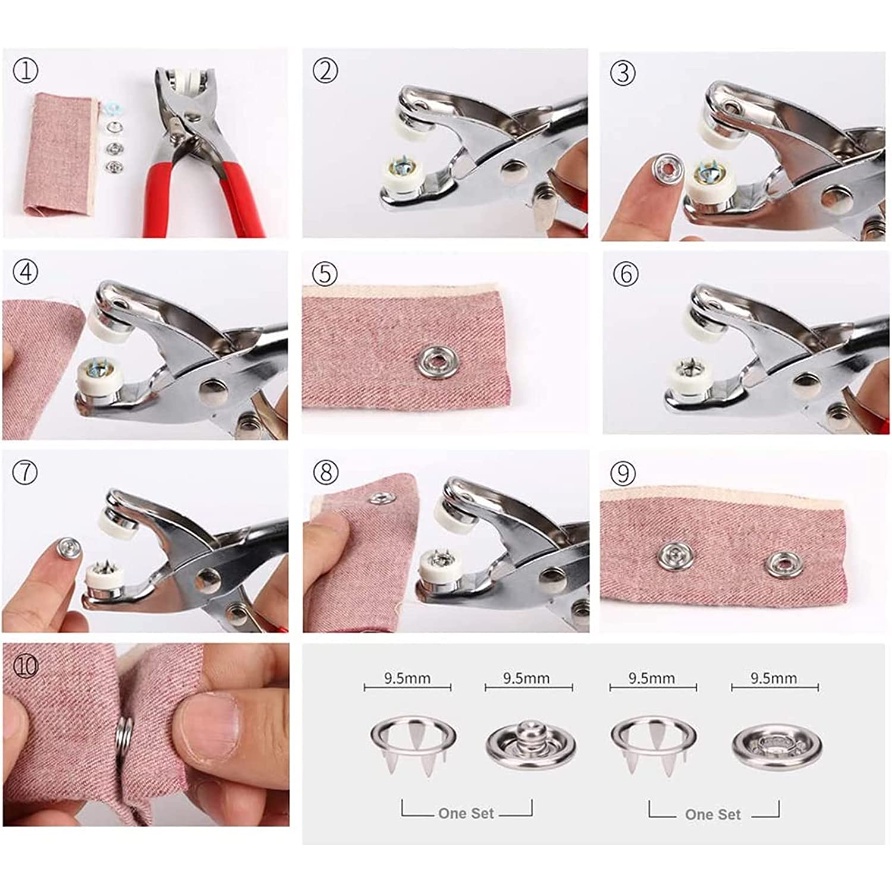 ①

②

③

④

⑤

⑥

⑦

⑧

⑨

⑩

9.5mm 9.5mm 9.5mm 9.5mm

One Set

One Set