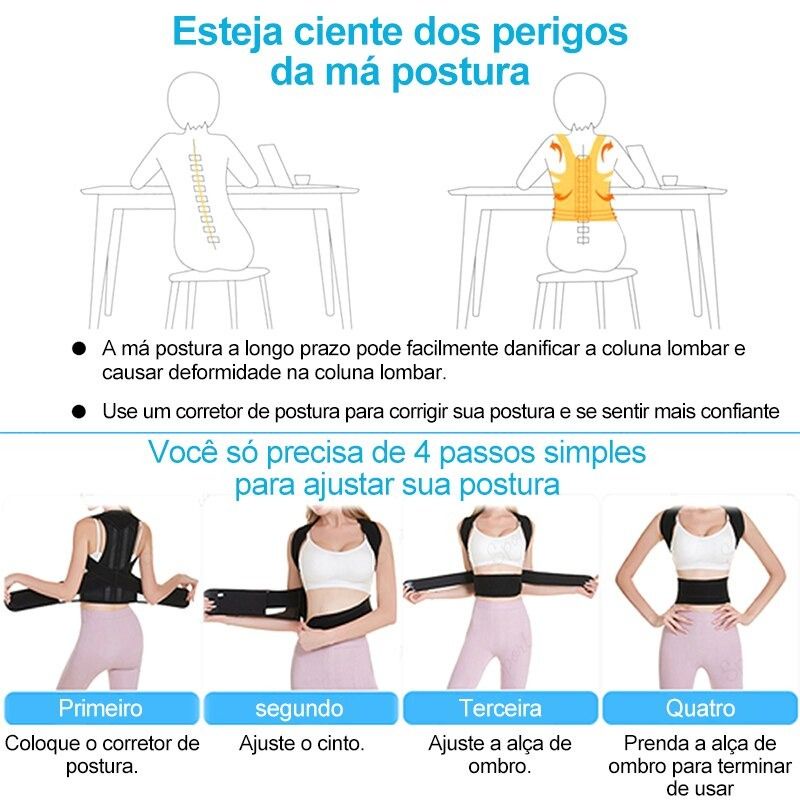 Esteja ciente dos perigos da má postura

● A má postura a longo prazo pode facilmente danificar a coluna lombar e causar deformidade na coluna lombar.

● Use um corretor de postura para corrigir sua postura e se sentir mais confiante

Você só precisa de 4 passos simples para ajustar sua postura

Primeiro
Coloque o corretor de postura.

segundo
Ajuste o cinto.

Terceira
Ajuste a alça de ombro.

Quatro
Prenda a alça de ombro para terminar de usar