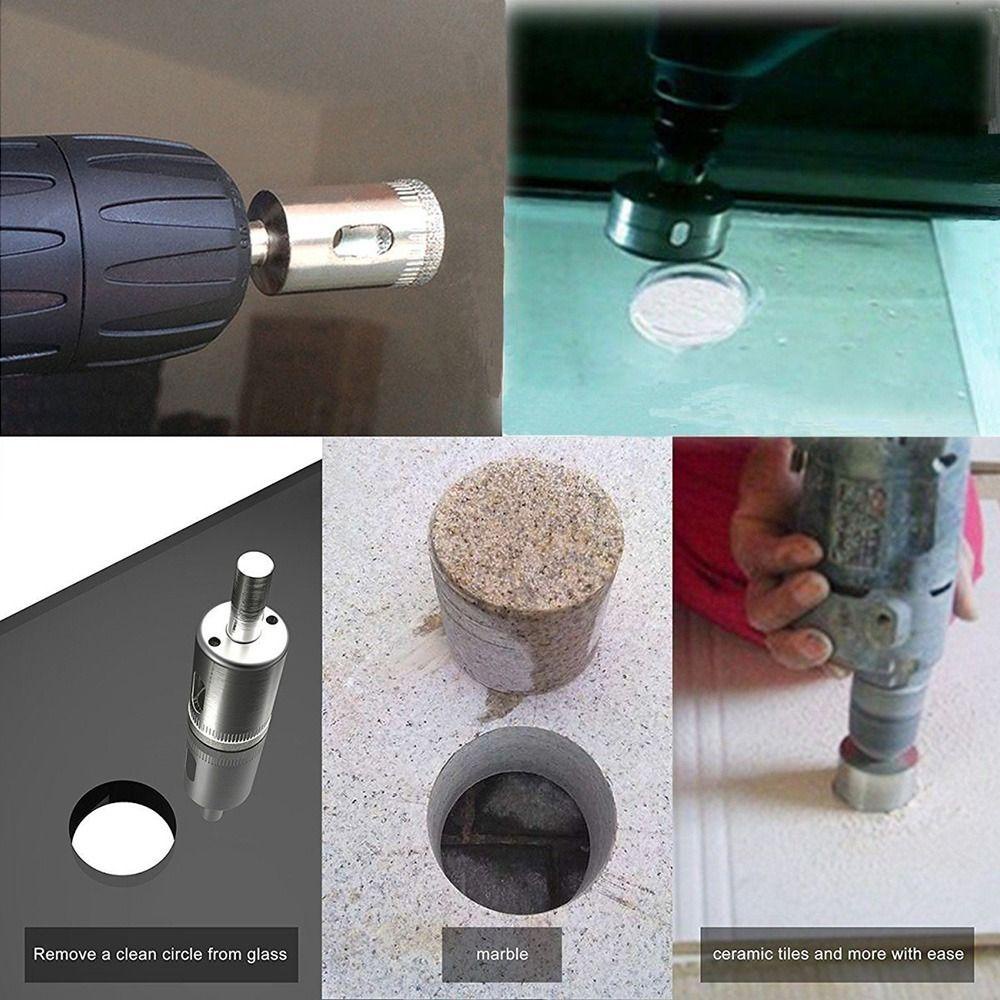 Remove a clean circle from glass

marble

ceramic tiles and more with ease