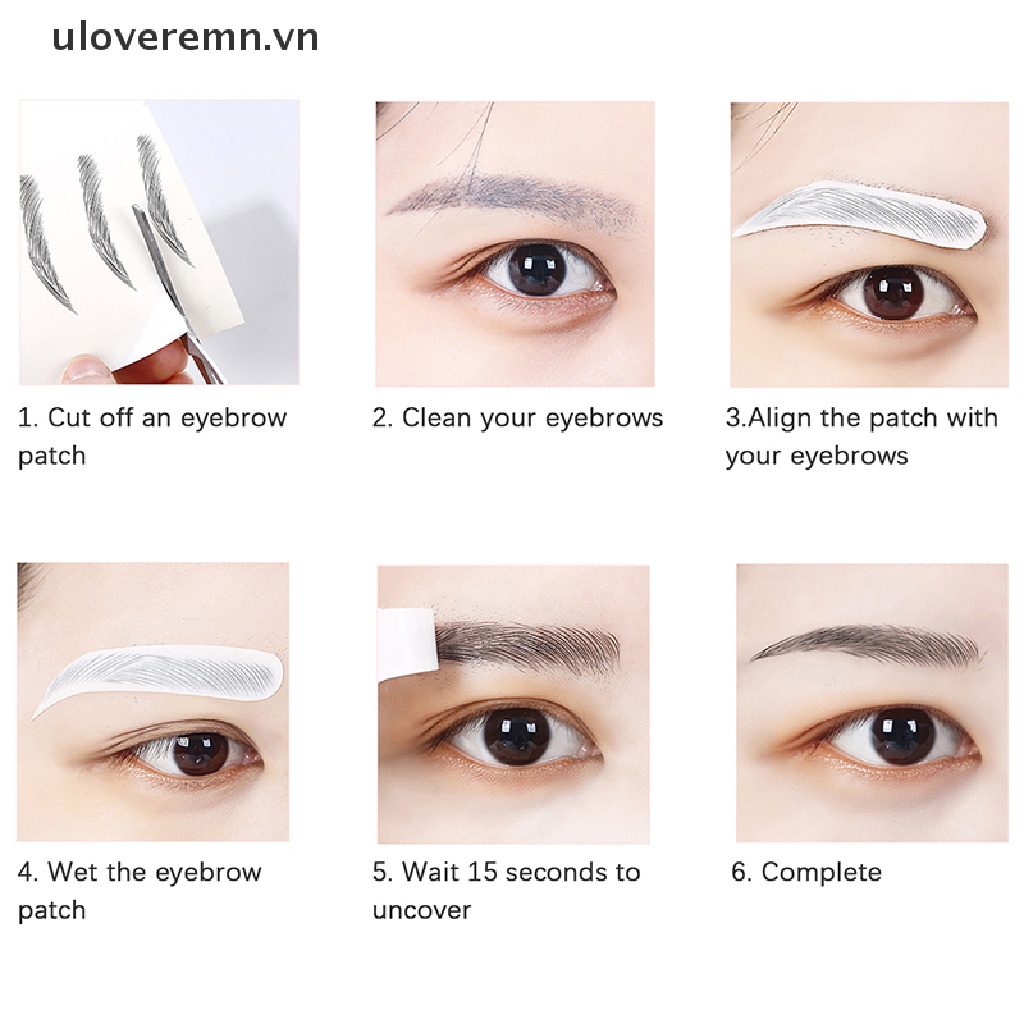 uloveremn.vn

1. Cut off an eyebrow patch

2. Clean your eyebrows

3.Align the patch with your eyebrows

4. Wet the eyebrow patch

5. Wait 15 seconds to uncover

6. Complete