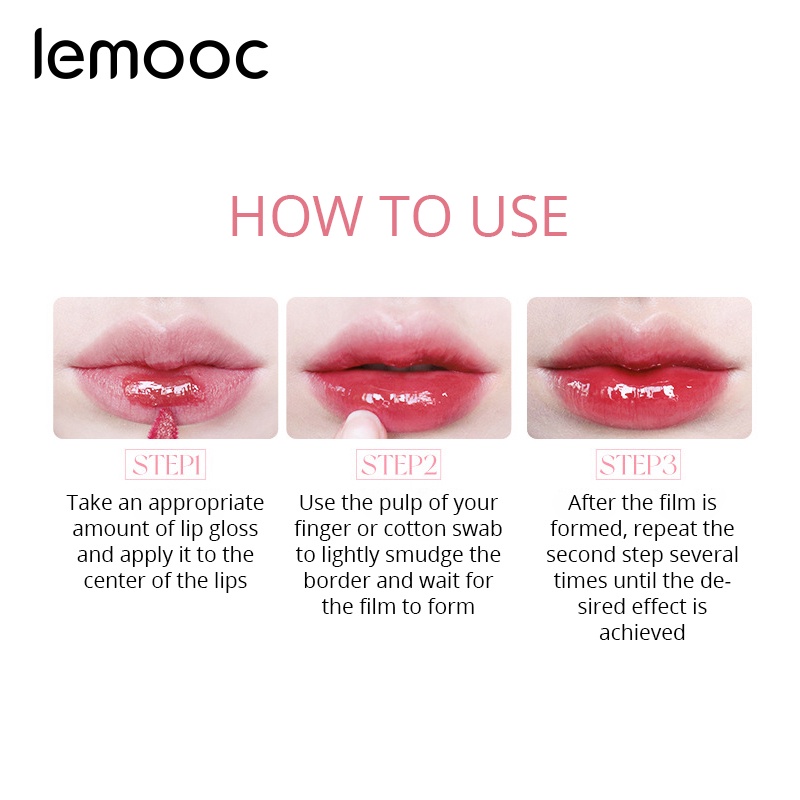 lemooc

HOW TO USE

STEP1

Take an appropriate amount of lip gloss and apply it to the center of the lips

STEP2

Use the pulp of your finger or cotton swab to lightly smudge the border and wait for the film to form

STEP3

After the film is formed, repeat the second step several times until the desired effect is achieved