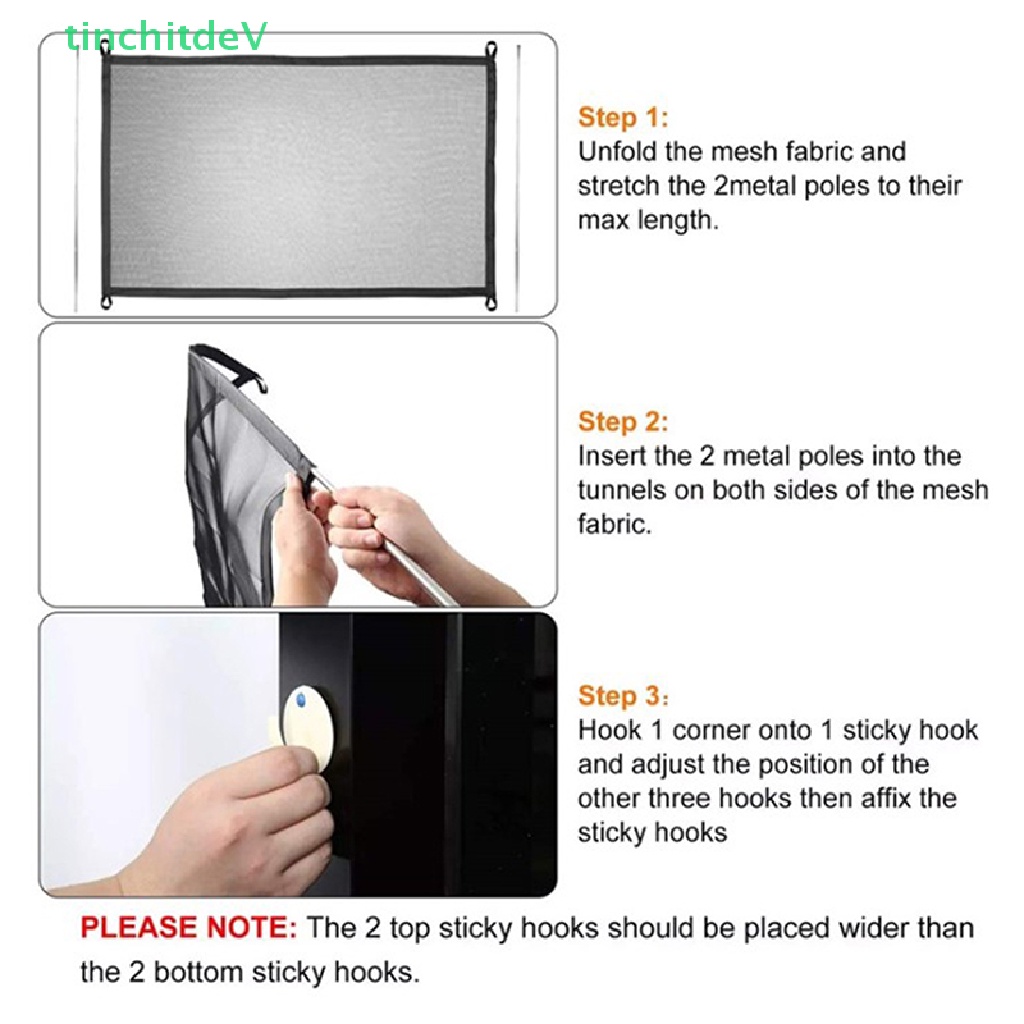 tinchitdeV

Step 1:
Unfold the mesh fabric and stretch the 2metal poles to their max length.

Step 2:
Insert the 2 metal poles into the tunnels on both sides of the mesh fabric.

Step 3:
Hook 1 corner onto 1 sticky hook and adjust the position of the other three hooks then affix the sticky hooks

PLEASE NOTE: The 2 top sticky hooks should be placed wider than the 2 bottom sticky hooks.