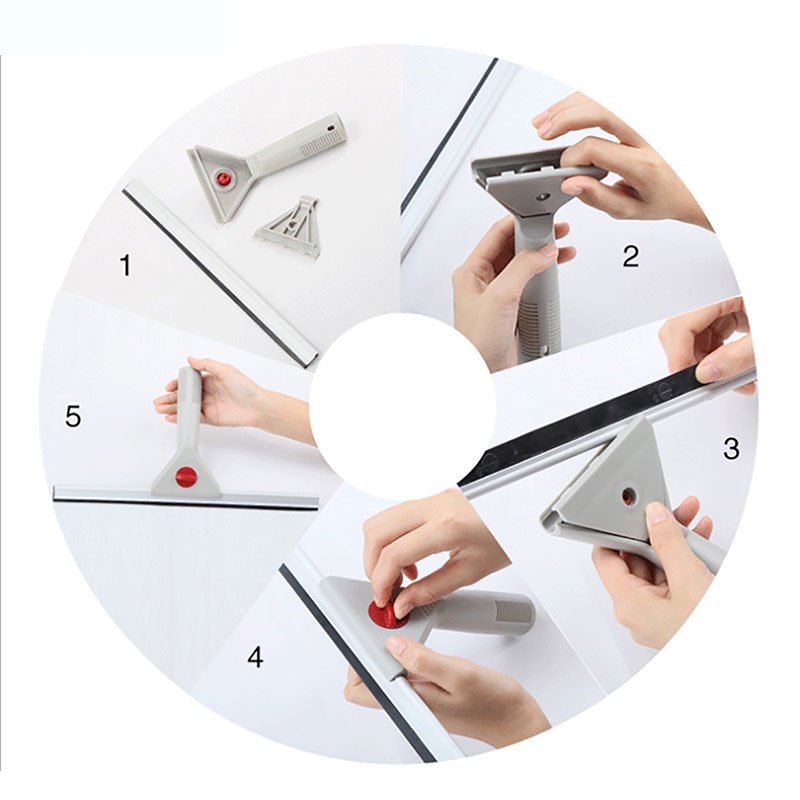 1

2

3

4

5