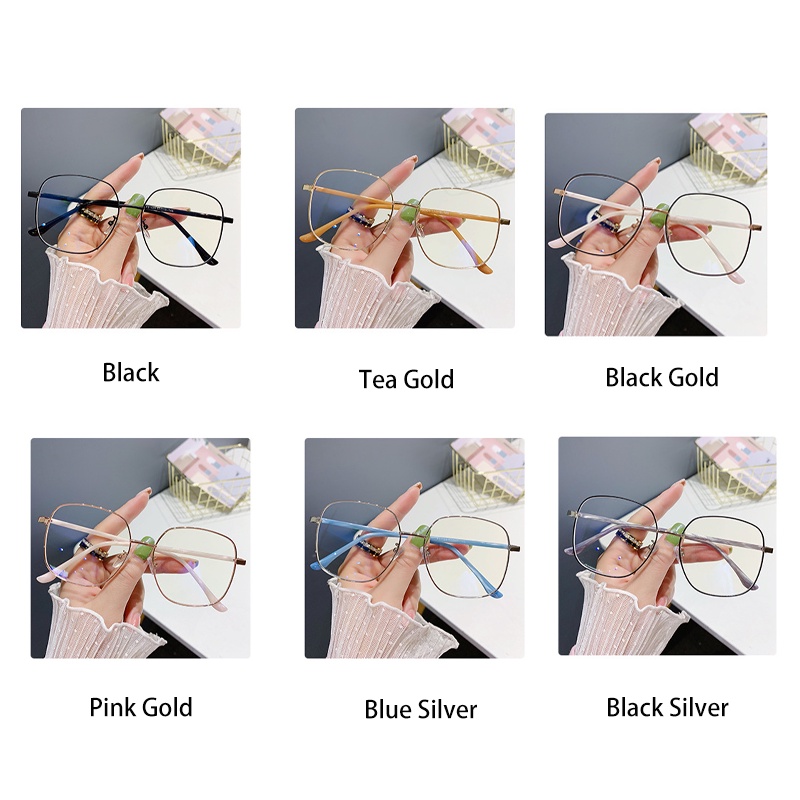 Black

Tea Gold

Black Gold

Pink Gold

Blue Silver

Black Silver