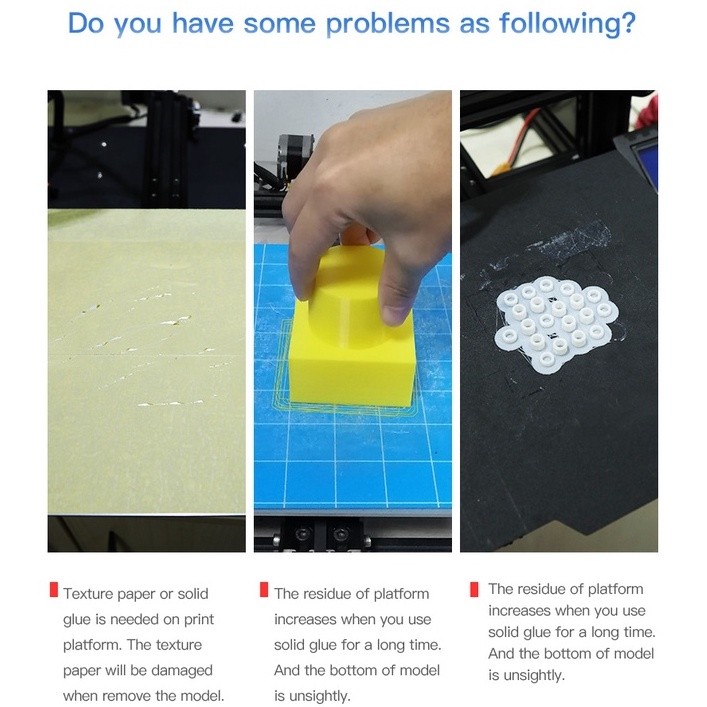 Do you have some problems as following?

Texture paper or solid glue is needed on print platform. The texture paper will be damaged when remove the model.

The residue of platform increases when you use solid glue for a long time. And the bottom of model is unsightly.

The residue of platform increases when you use solid glue for a long time. And the bottom of model is unsightly.