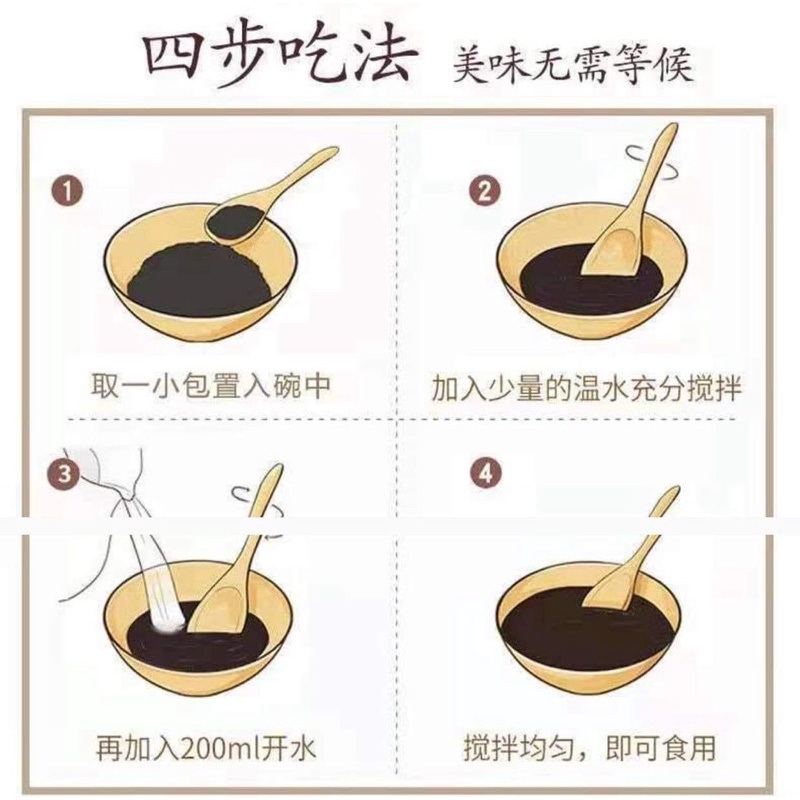 四步吃法 美味无需等候

1
取一小包置入碗中

2
加入少量的温水充分搅拌

3
再加入200ml开水

4
搅拌均匀，即可食用