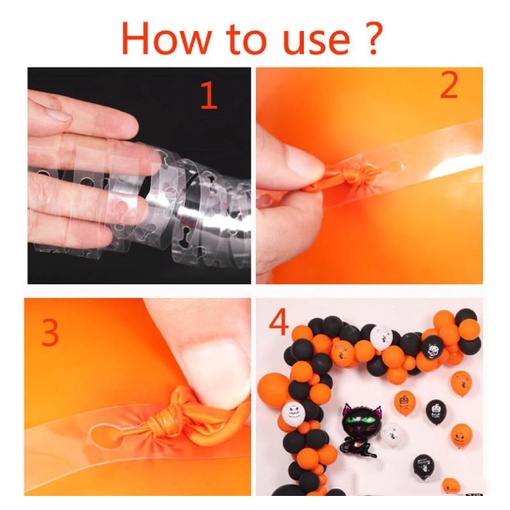 How to use ?

1

2

3

4