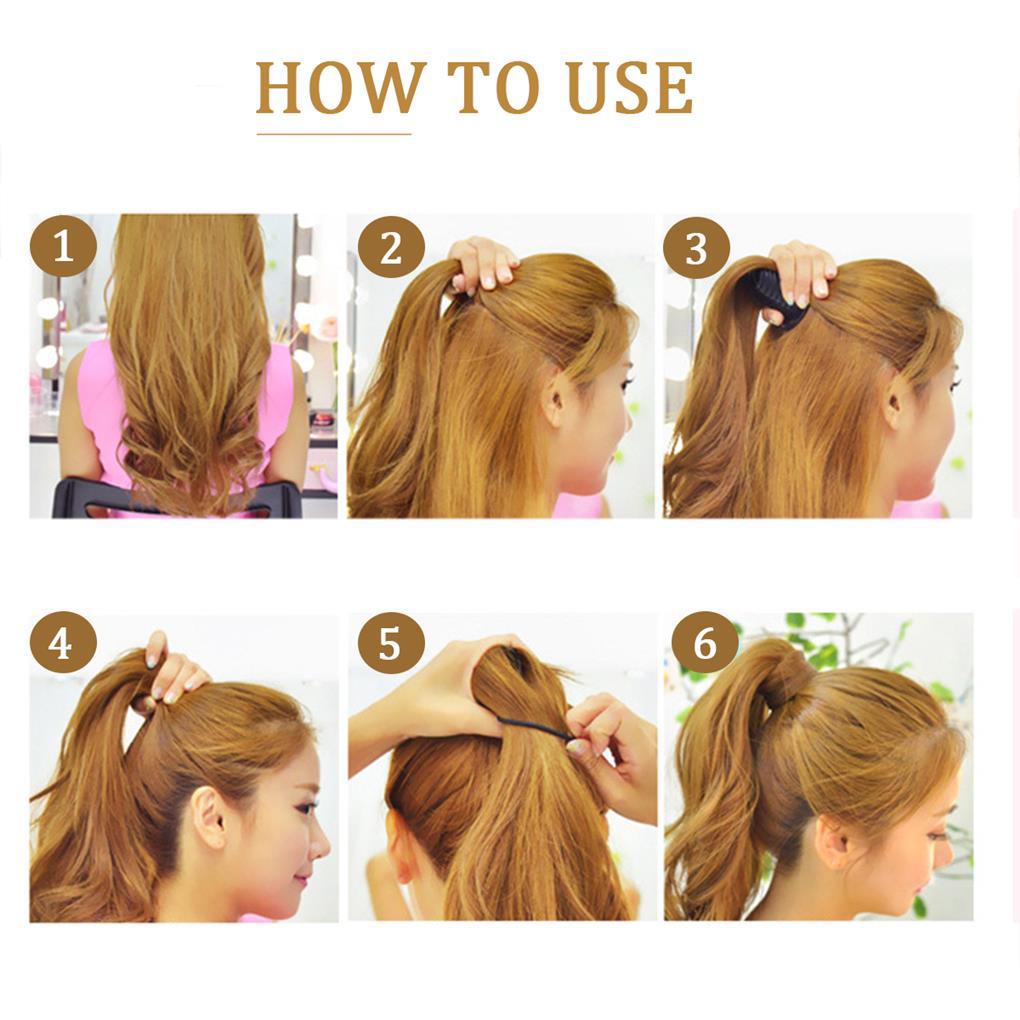 HOW TO USE

1

2

3

4

5

6