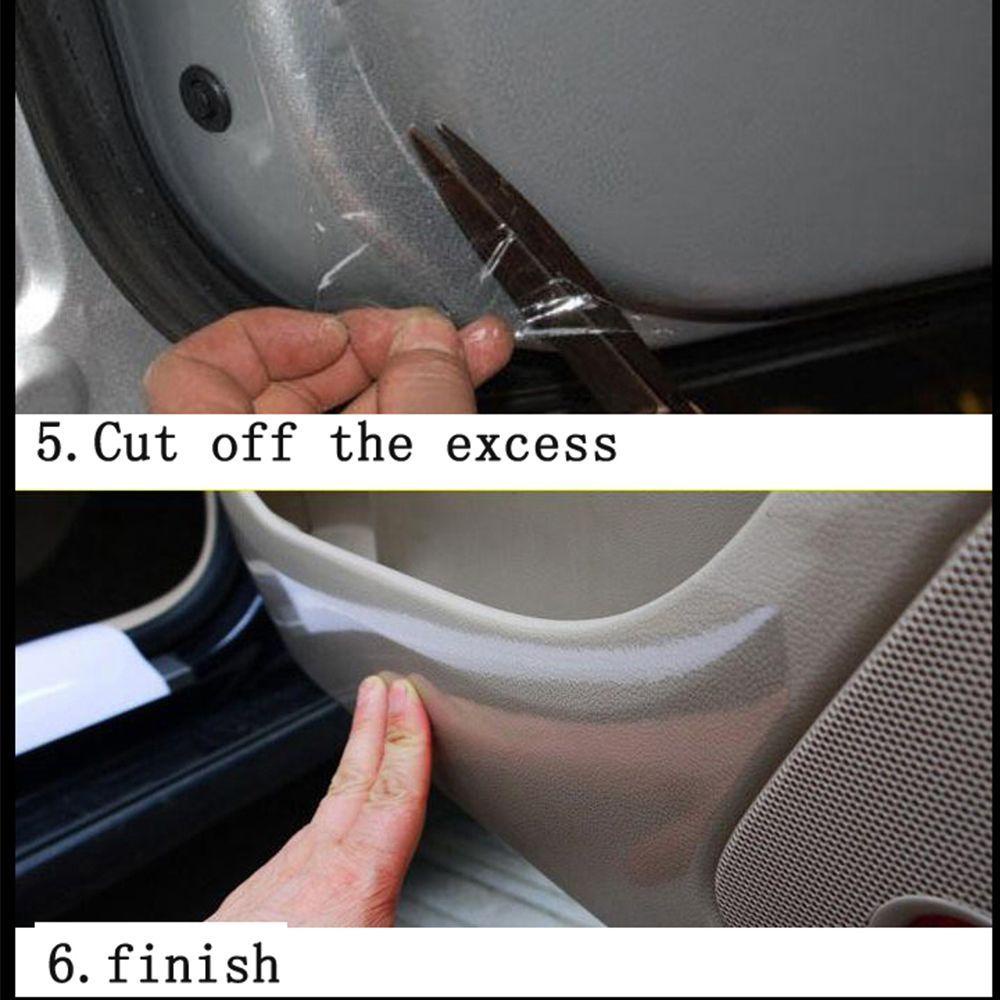 5. Cut off the excess

6. finish