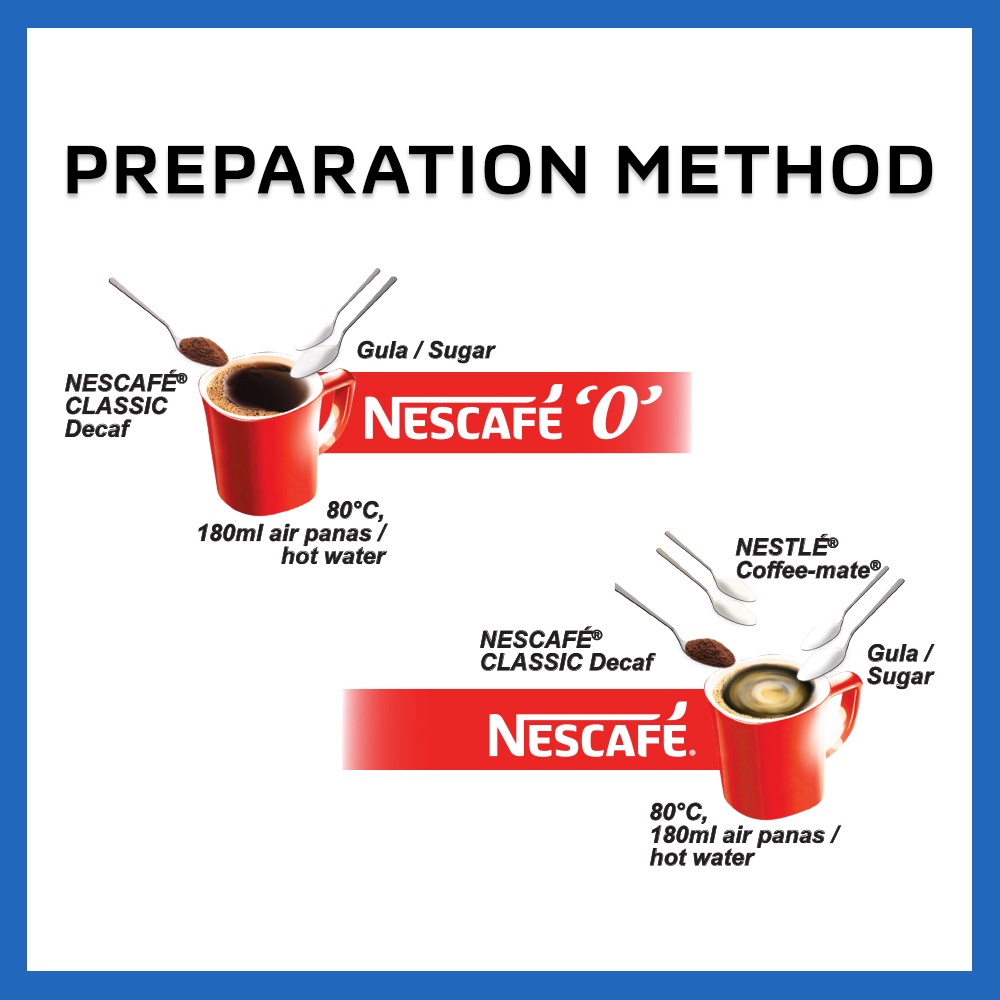 PREPARATION METHOD

NESCAFÉ® CLASSIC Decaf

Gula / Sugar

NESCAFÉ 'O'

80°C, 180ml air panas / hot water

NESTLÉ® Coffee-mate®

NESCAFÉ® CLASSIC Decaf

Gula / Sugar

NESCAFÉ.

80°C, 180ml air panas / hot water