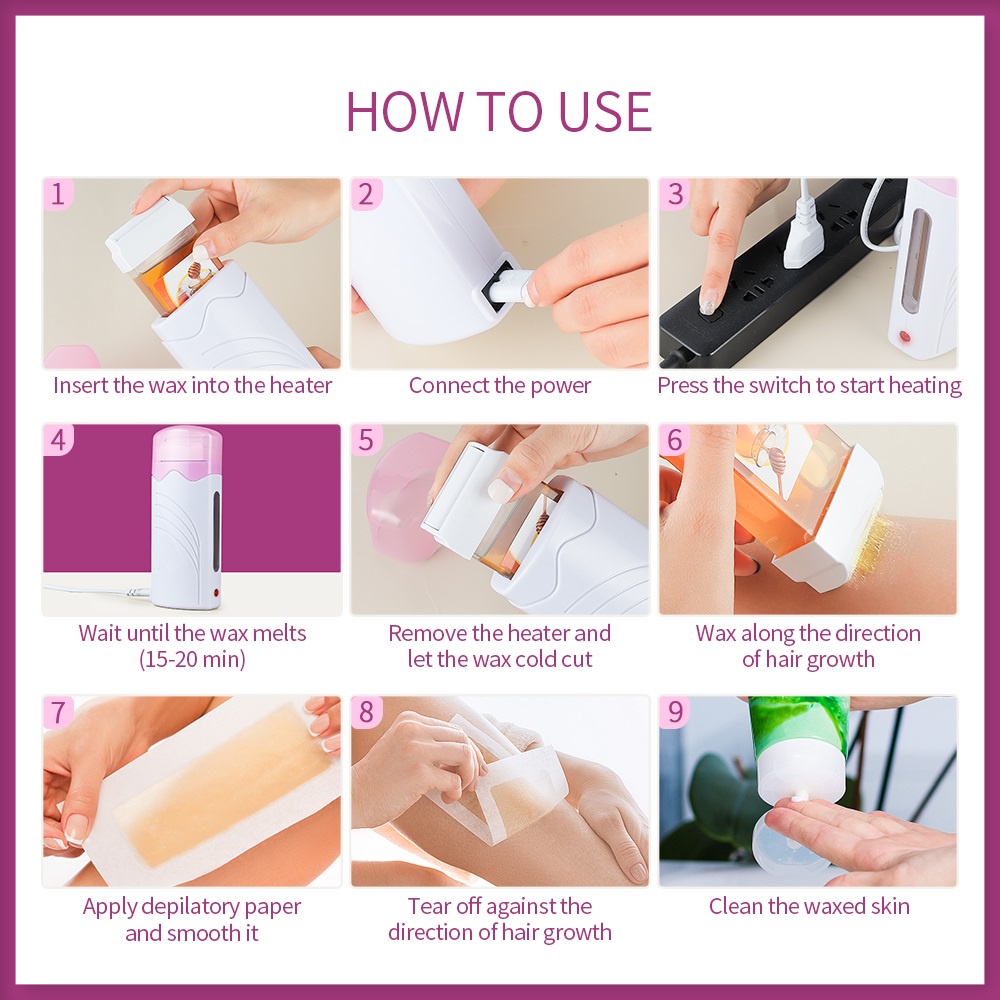 HOW TO USE

1
Insert the wax into the heater

2
Connect the power

3
Press the switch to start heating

4
Wait until the wax melts (15-20 min)

5
Remove the heater and let the wax cold cut

6
Wax along the direction of hair growth

7
Apply depilatory paper and smooth it

8
Tear off against the direction of hair growth

9
Clean the waxed skin