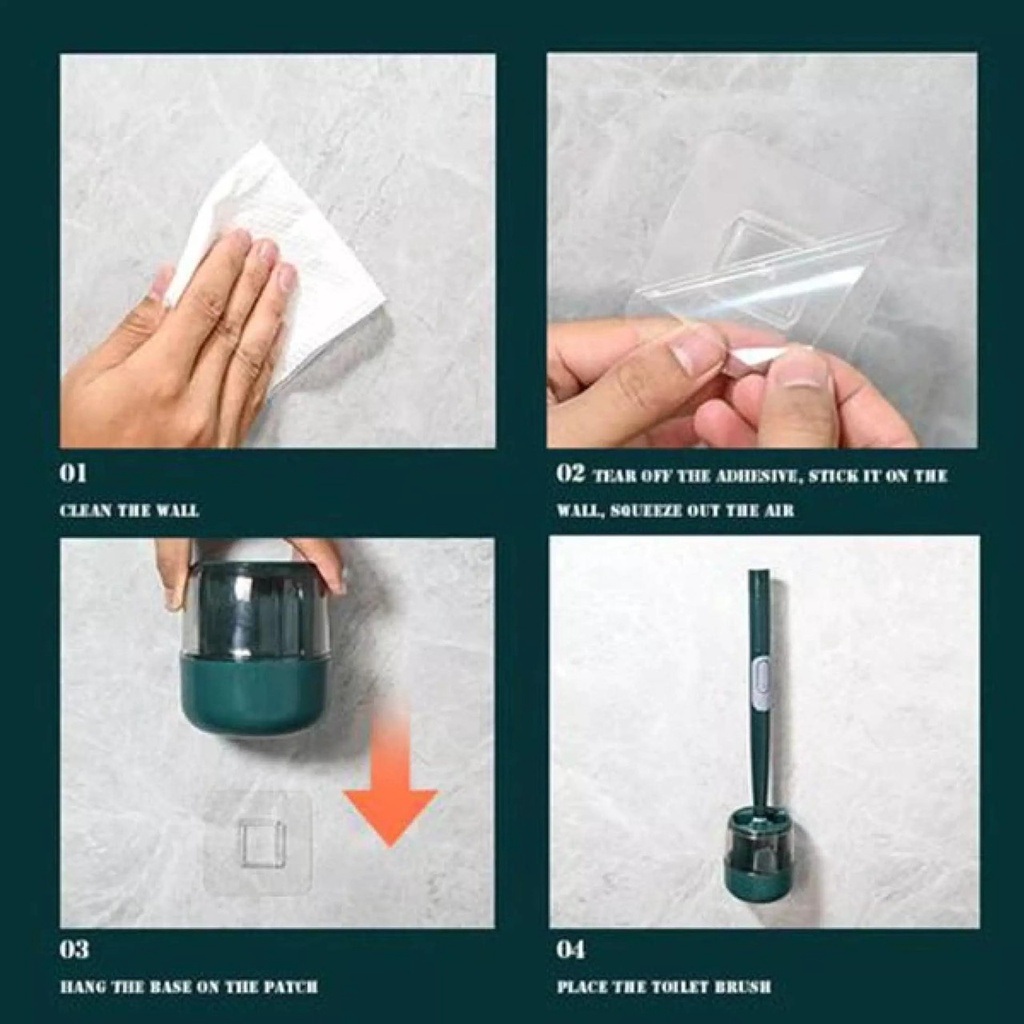 01

CLEAN THE WALL

02 TEAR OFF THE ADHESIVE, STICK IT ON THE WALL, SQUEEZE OUT THE AIR

03

HANG THE BASE ON THE PATCH

04

PLACE THE TOILET BRUSH