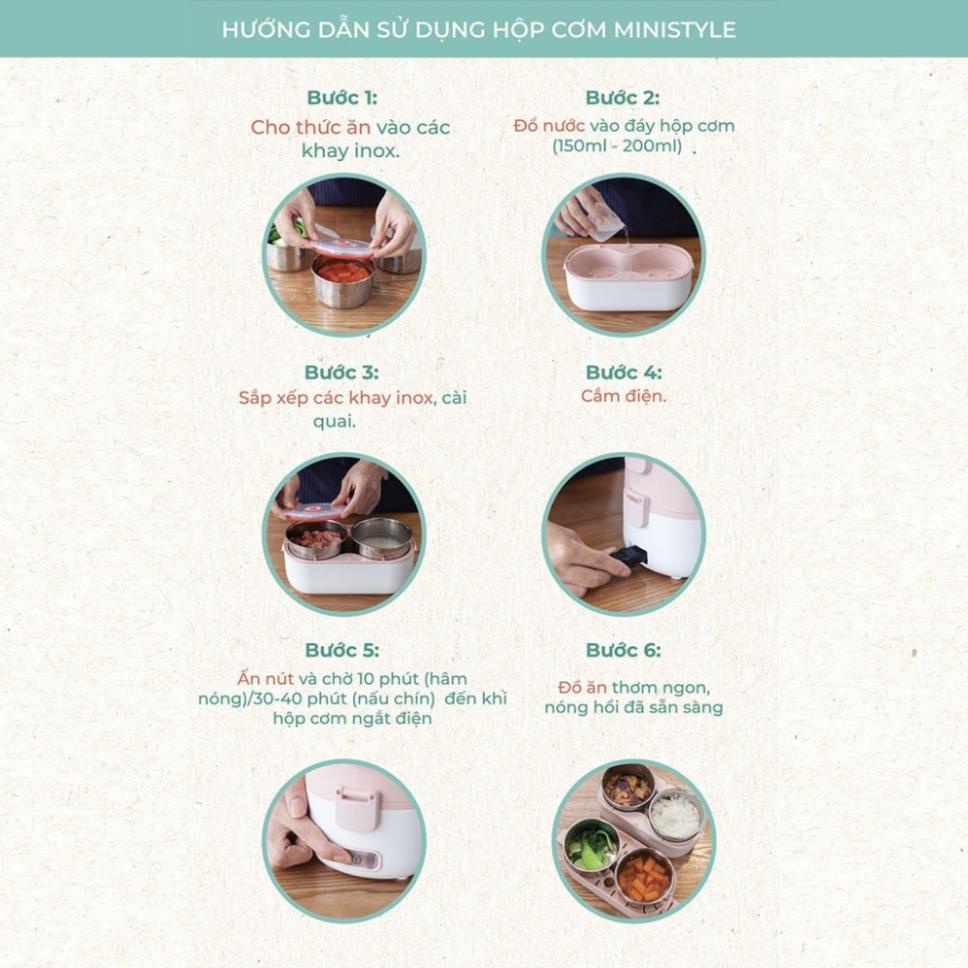 HƯỚNG DẪN SỬ DỤNG HỘP CƠM MINISTYLE

Bước 1:
Cho thức ăn vào các khay inox.

Bước 2:
Đổ nước vào đáy hộp cơm (150ml - 200ml) .

Bước 3:
Sắp xếp các khay inox, cài quai.

Bước 4:
Cắm điện.

Bước 5:
Ấn nút và chờ 10 phút (hâm nóng)/30-40 phút (nấu chín) đến khi hộp cơm ngắt điện

Bước 6:
Đồ ăn thơm ngon, nóng hổi đã sẵn sàng