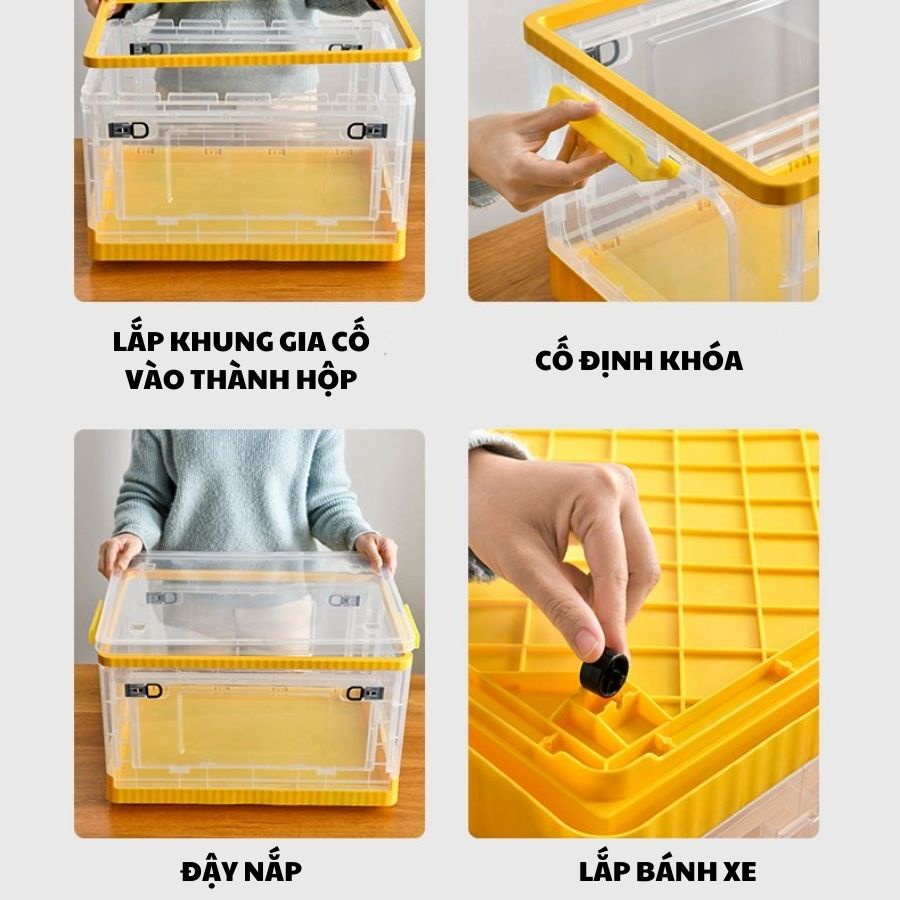 LẮP KHUNG GIA CỐ VÀO THÀNH HỘP

CỐ ĐỊNH KHÓA

ĐẬY NẮP

LẮP BÁNH XE