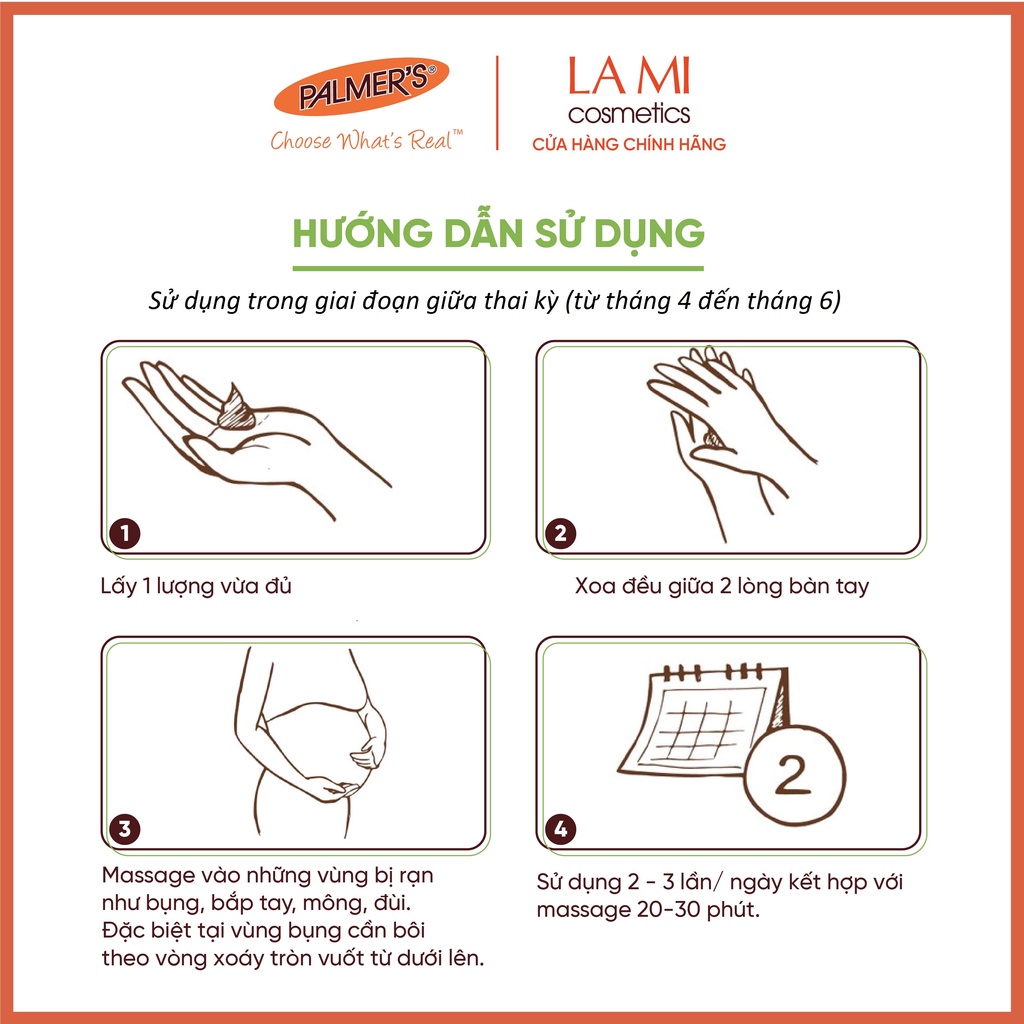 PALMER'S®
Choose What's Real™

LA MI
cosmetics
CỬA HÀNG CHÍNH HÃNG

HƯỚNG DẪN SỬ DỤNG

Sử dụng trong giai đoạn giữa thai kỳ (từ tháng 4 đến tháng 6)

1

Lấy 1 lượng vừa đủ

2

Xoa đều giữa 2 lòng bàn tay

3

Massage vào những vùng bị rạn như bụng, bắp tay, mông, đùi. Đặc biệt tại vùng bụng cần bôi theo vòng xoáy tròn vuốt từ dưới lên.

2

4

Sử dụng 2 - 3 lần/ ngày kết hợp với massage 20-30 phút.