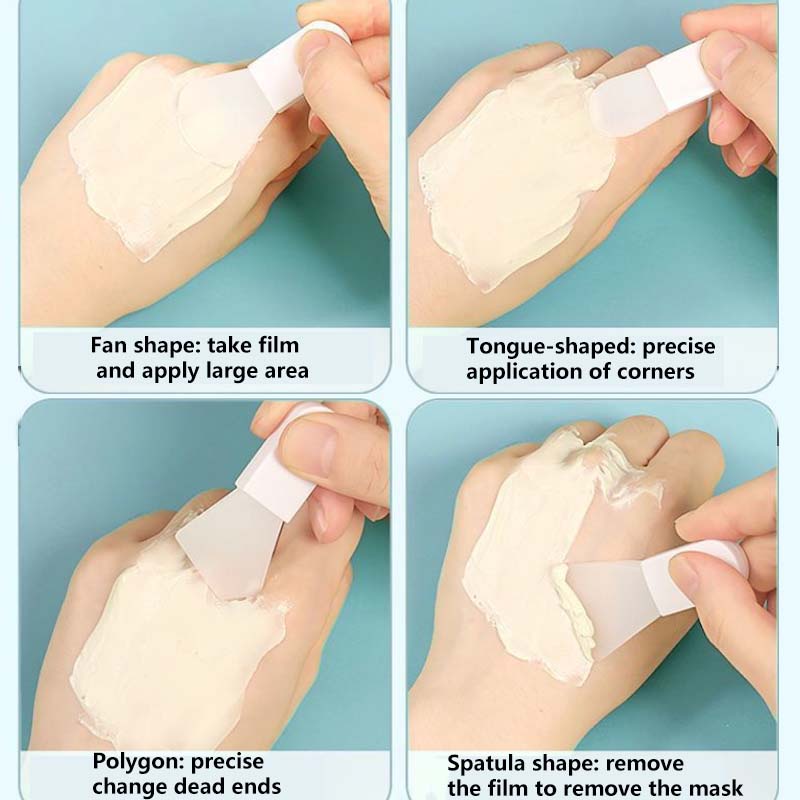 Fan shape: take film and apply large area

Tongue-shaped: precise application of corners

Polygon: precise change dead ends

Spatula shape: remove the film to remove the mask