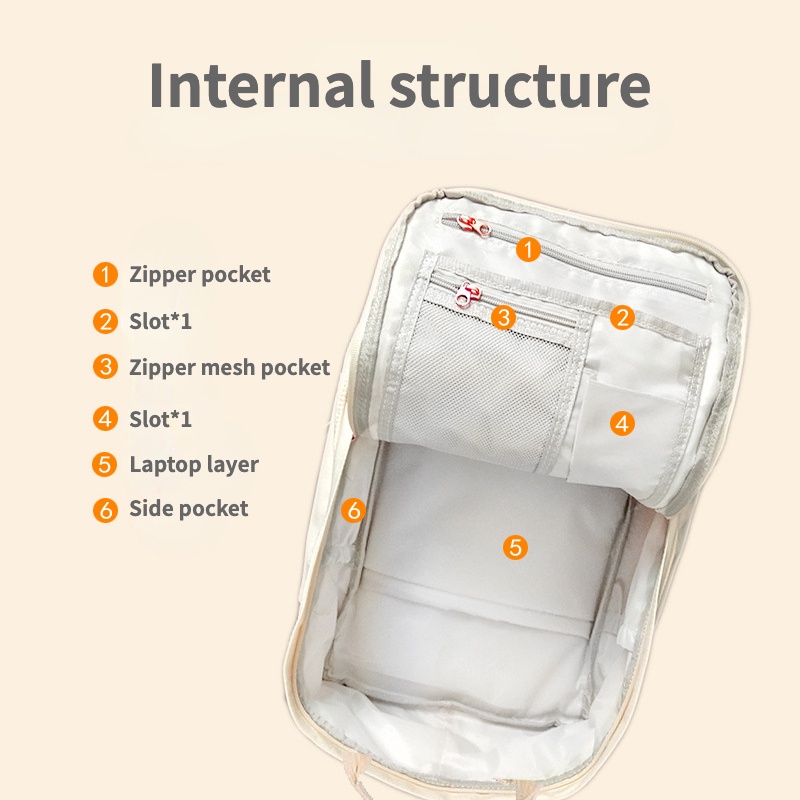 Internal structure

1 Zipper pocket
2 Slot*1
3 Zipper mesh pocket
4 Slot*1
5 Laptop layer
6 Side pocket

1
3
2
4
6
5