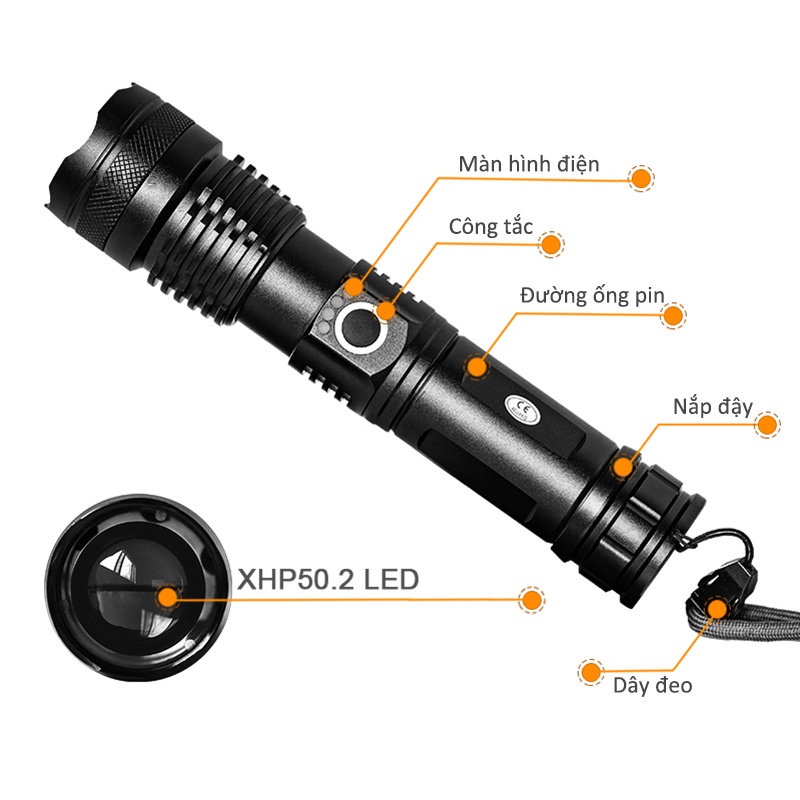 Màn hình điện

Công tắc

Đường ống pin

CE

Nắp đậy

XHP50.2 LED

Dây đeo