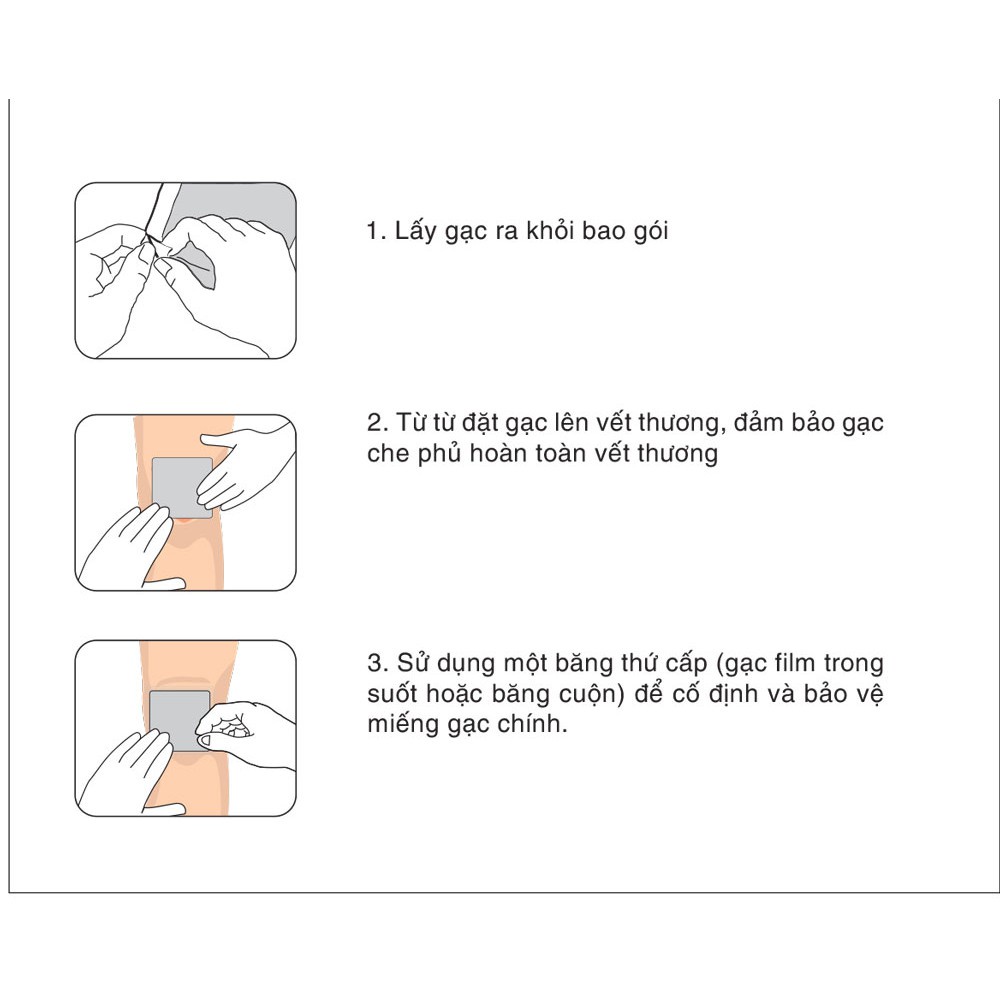 1. Lấy gạc ra khỏi bao gói

2. Từ từ đặt gạc lên vết thương, đảm bảo gạc che phủ hoàn toàn vết thương

3. Sử dụng một băng thứ cấp (gạc film trong suốt hoặc băng cuộn) để cố định và bảo vệ miếng gạc chính.