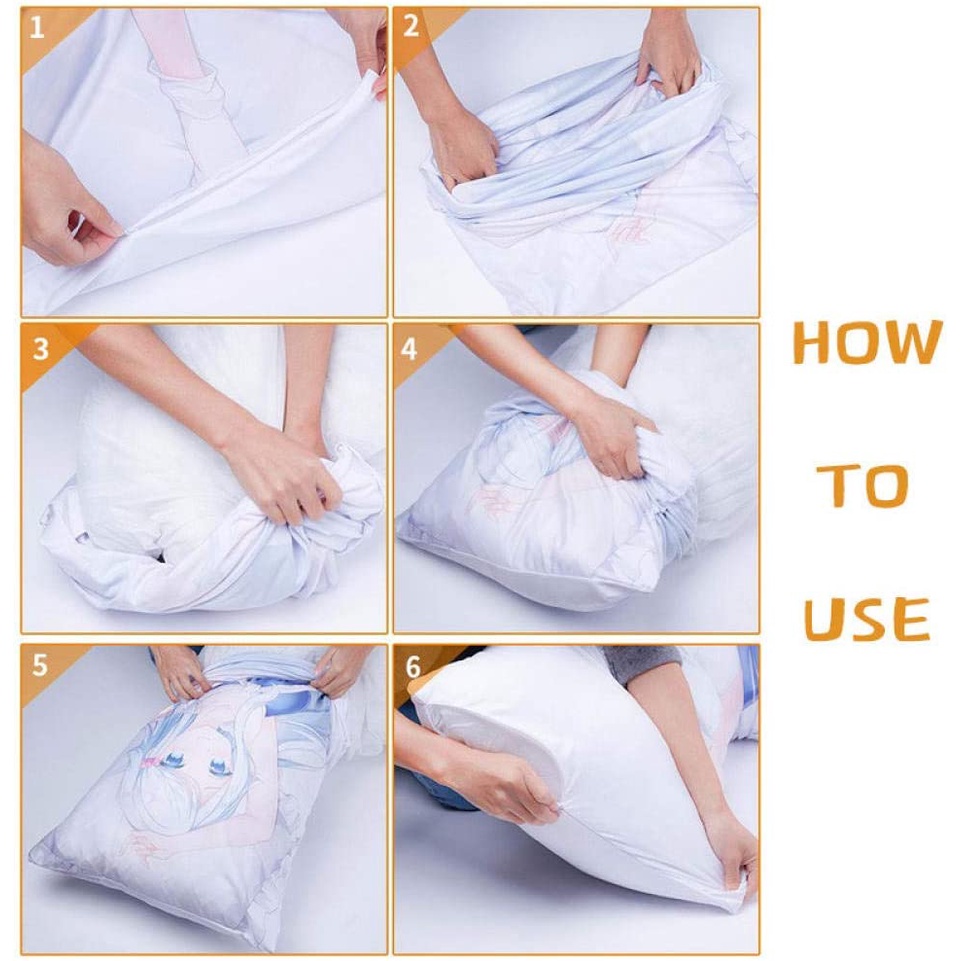 1
2
3
4
5
6

HOW
TO
USE