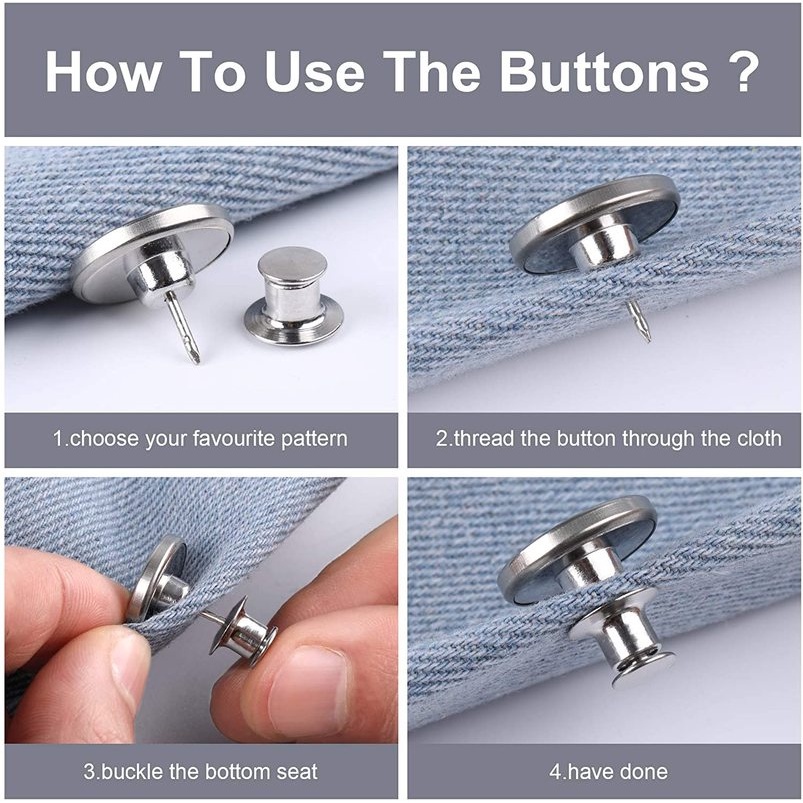 How To Use The Buttons ?

1.choose your favourite pattern

2.thread the button through the cloth

3.buckle the bottom seat

4.have done