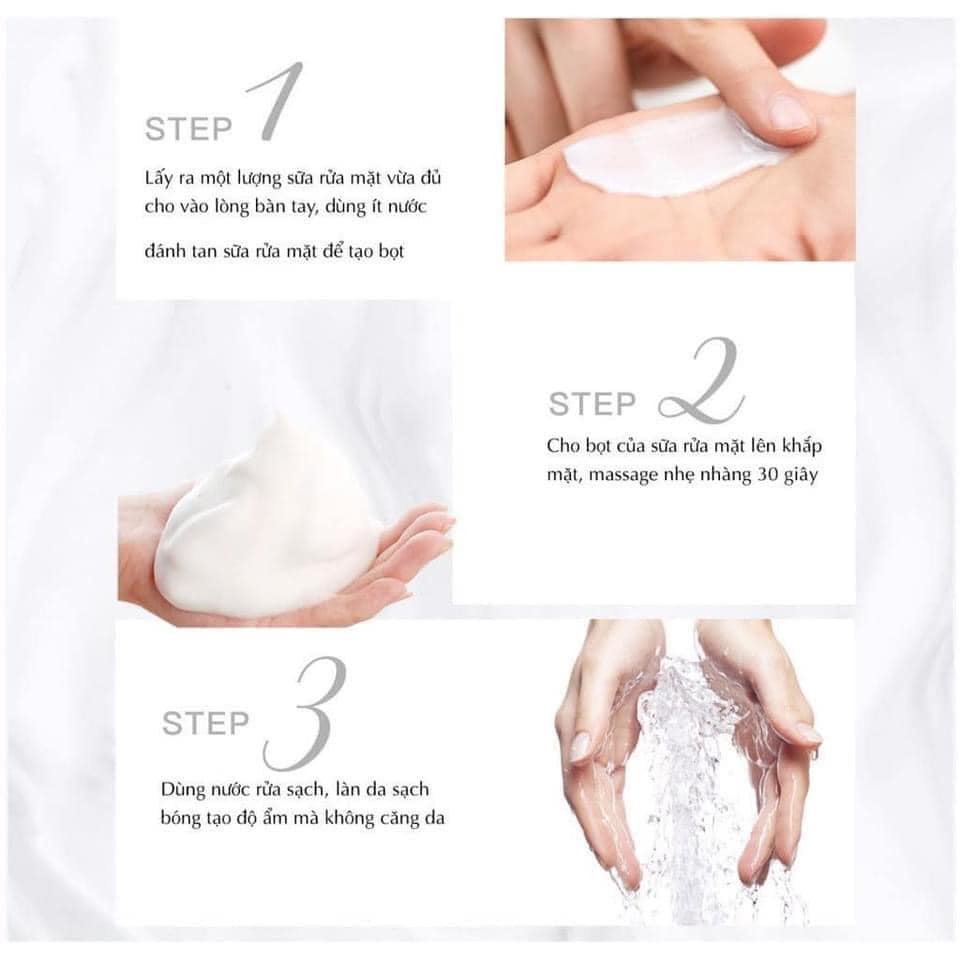 STEP 1

Lấy ra một lượng sữa rửa mặt vừa đủ cho vào lòng bàn tay, dùng ít nước

đánh tan sữa rửa mặt để tạo bọt

STEP 2

Cho bọt của sữa rửa mặt lên khắp mặt, massage nhẹ nhàng 30 giây

STEP 3

Dùng nước rửa sạch, làn da sạch bóng tạo độ ẩm mà không căng da