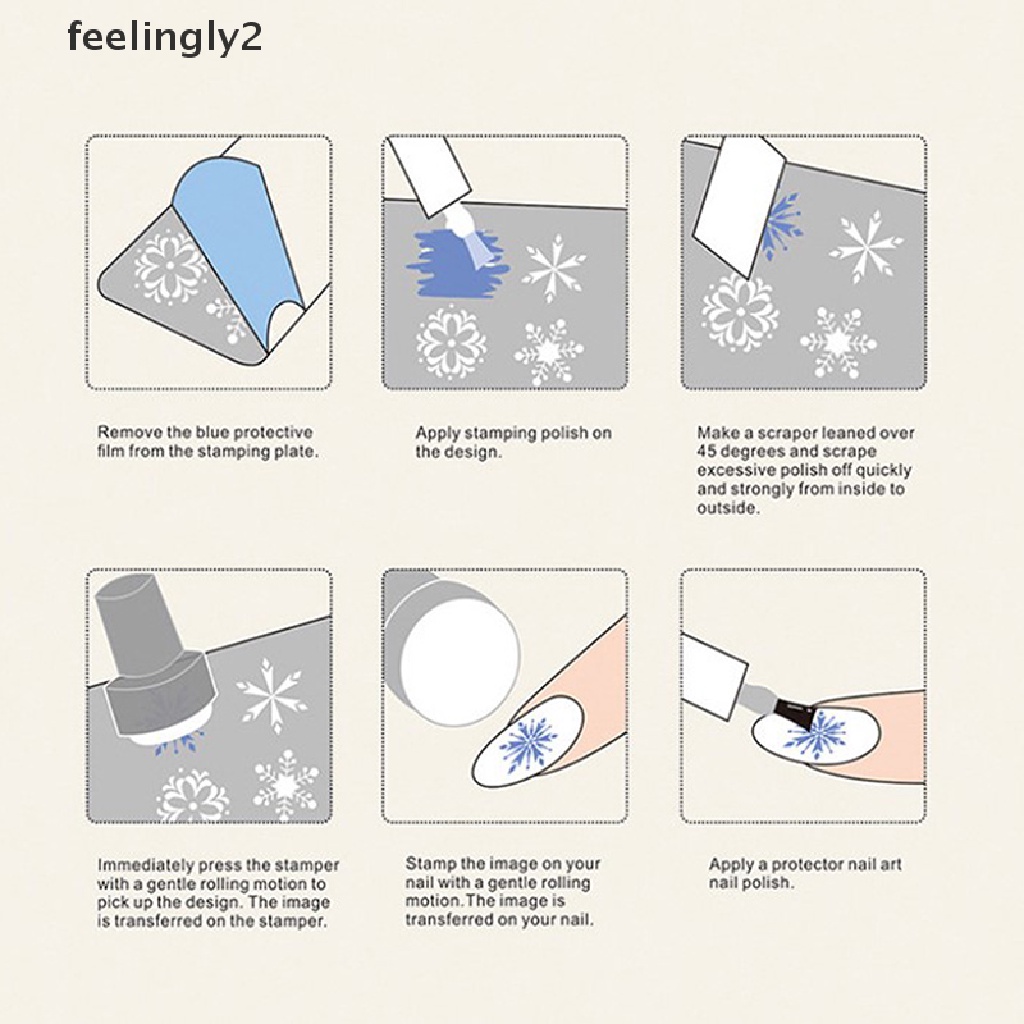 feelingly2

Remove the blue protective film from the stamping plate.

Apply stamping polish on the design.

Make a scraper leaned over 45 degrees and scrape excessive polish off quickly and strongly from inside to outside.

Immediately press the stamper with a gentle rolling motion to pick up the design. The image is transferred on the stamper.

Stamp the image on your nail with a gentle rolling motion.The image is transferred on your nail.

Apply a protector nail art nail polish.