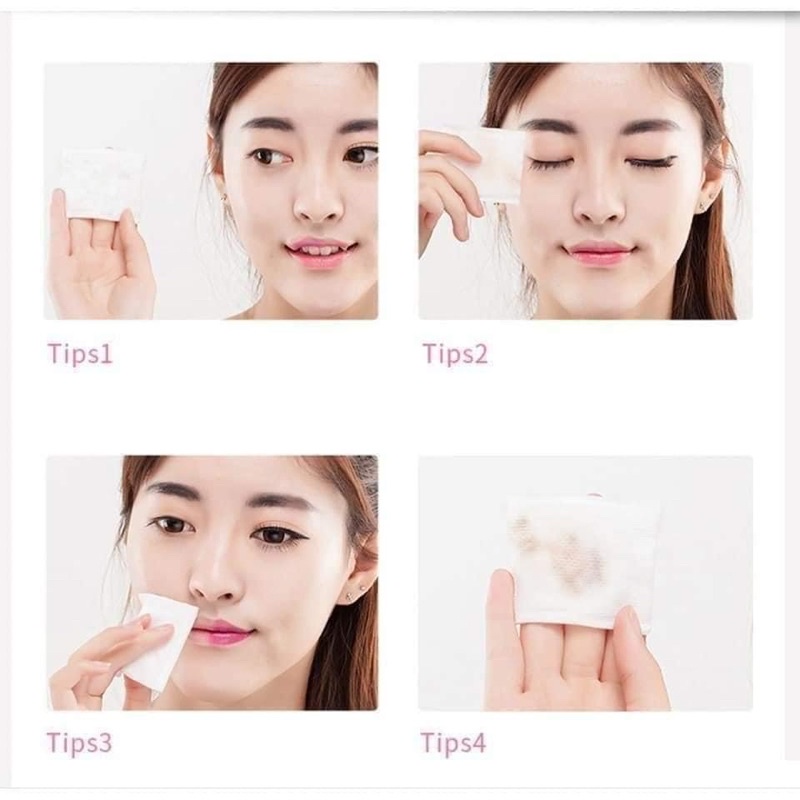 Tips1

Tips2

Tips3

Tips4