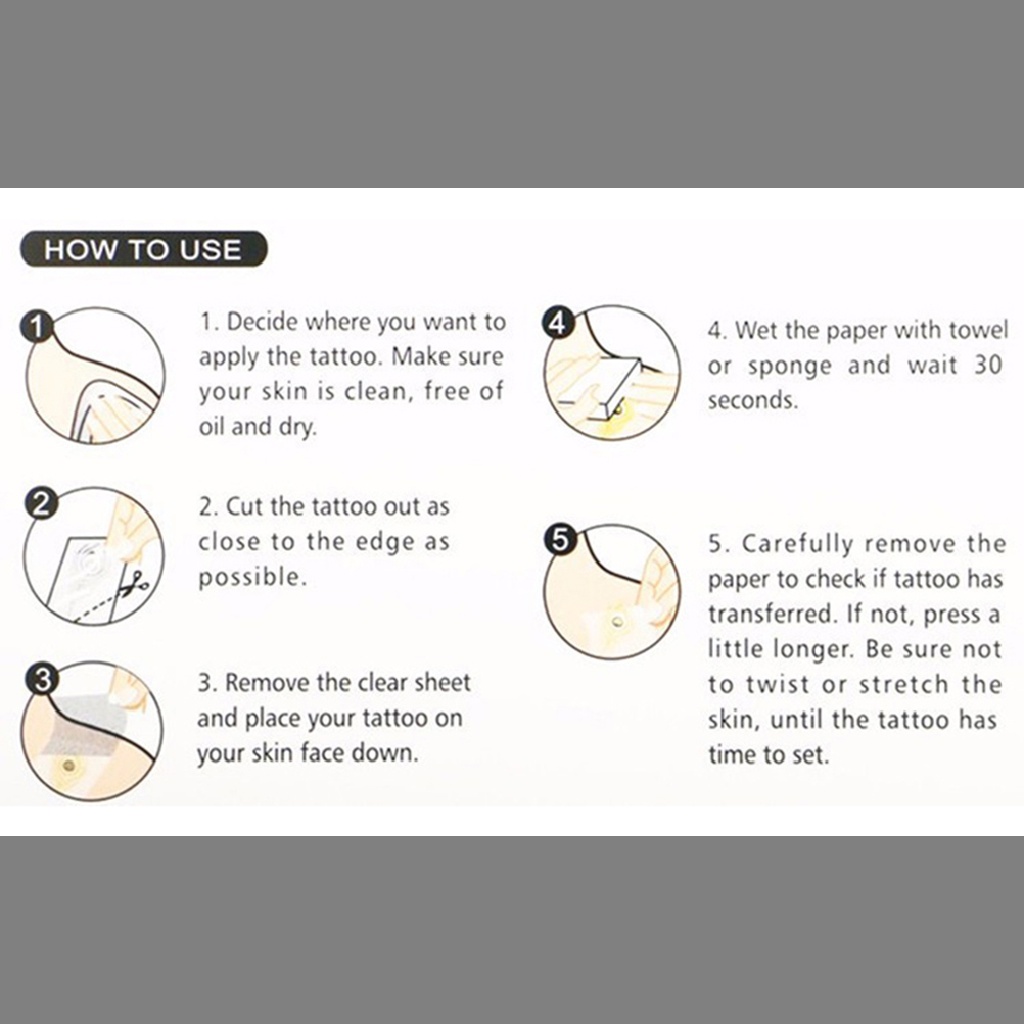 HOW TO USE

1

1. Decide where you want to apply the tattoo. Make sure your skin is clean, free of oil and dry.

2

2. Cut the tattoo out as close to the edge as possible.

3

3. Remove the clear sheet and place your tattoo on your skin face down.

4

4. Wet the paper with towel or sponge and wait 30 seconds.

5

5. Carefully remove the paper to check if tattoo has transferred. If not, press a little longer. Be sure not to twist or stretch the skin, until the tattoo has time to set.