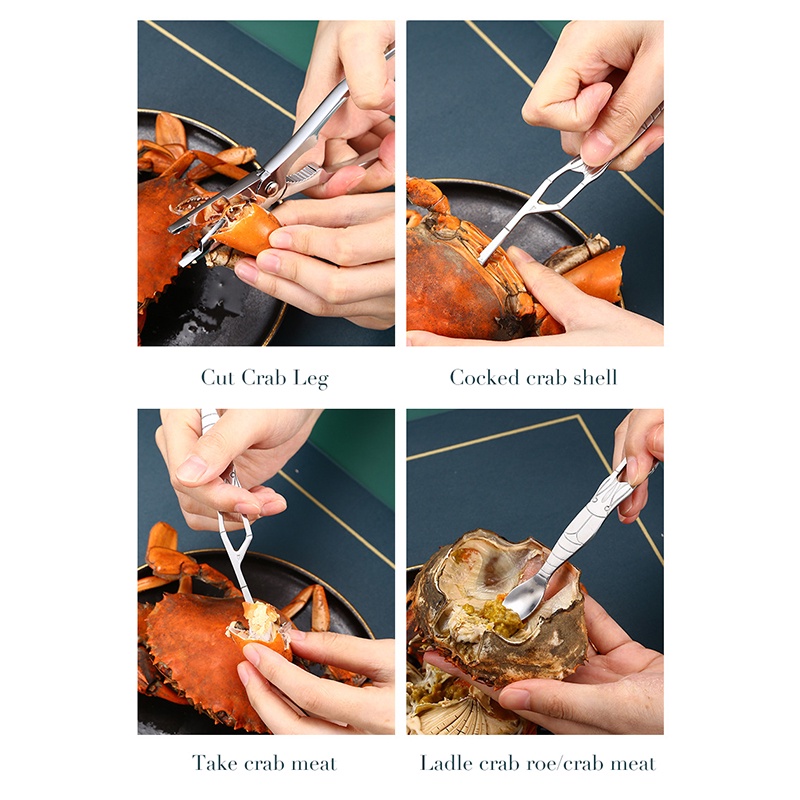 Cut Crab Leg

Cocked crab shell

Take crab meat

Ladle crab roe/crab meat