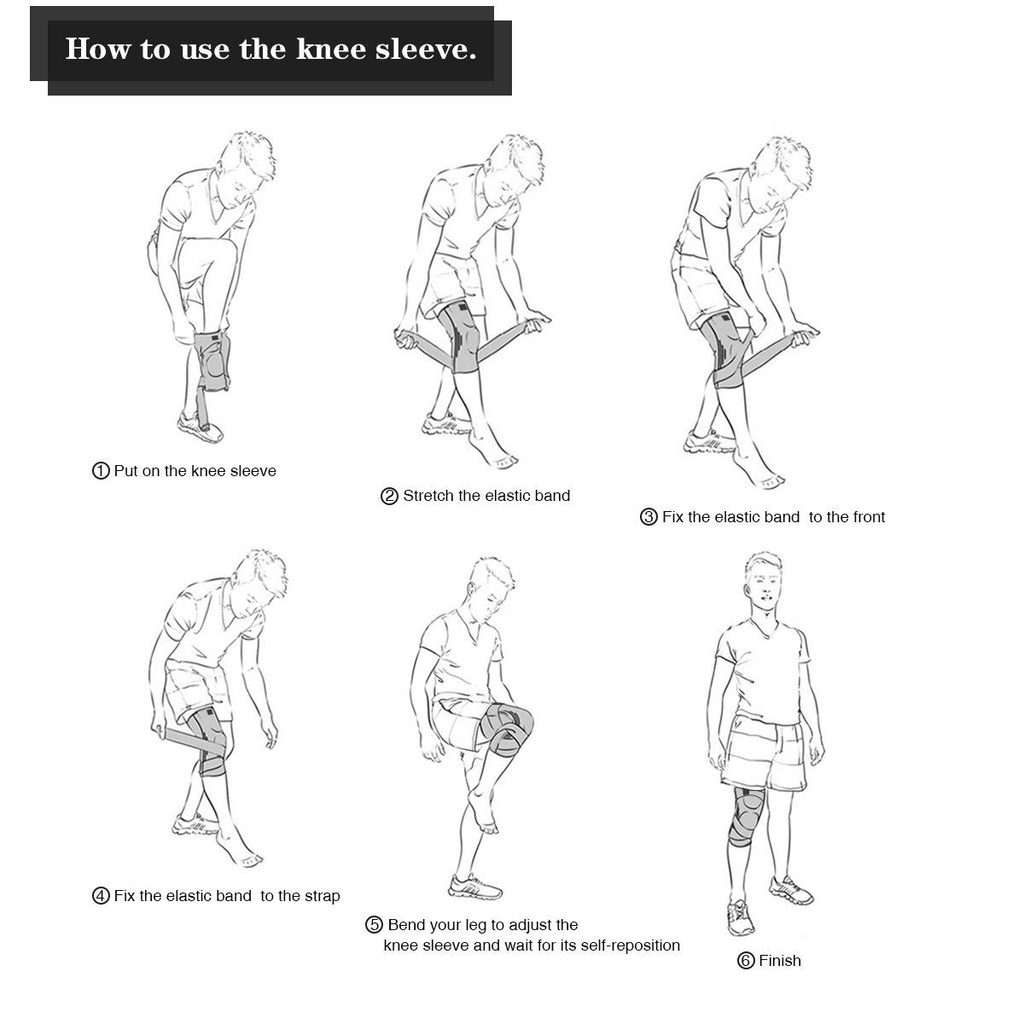 How to use the knee sleeve.

① Put on the knee sleeve

② Stretch the elastic band

③ Fix the elastic band to the front

④ Fix the elastic band to the strap

⑤ Bend your leg to adjust the knee sleeve and wait for its self-reposition

⑥ Finish