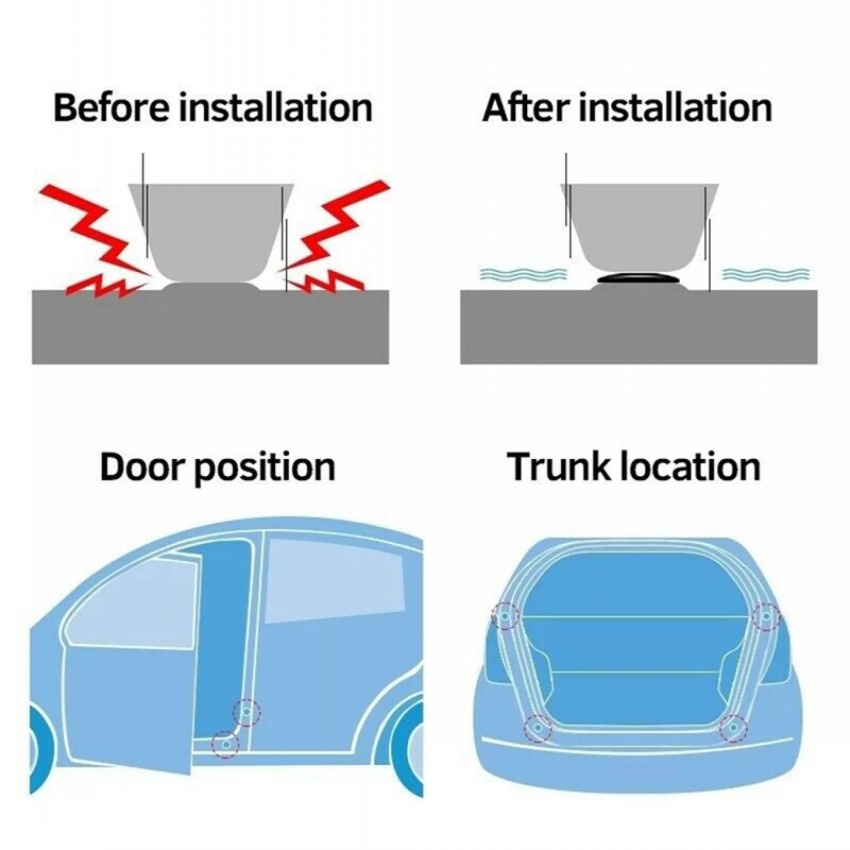 Before installation

After installation

Door position

Trunk location