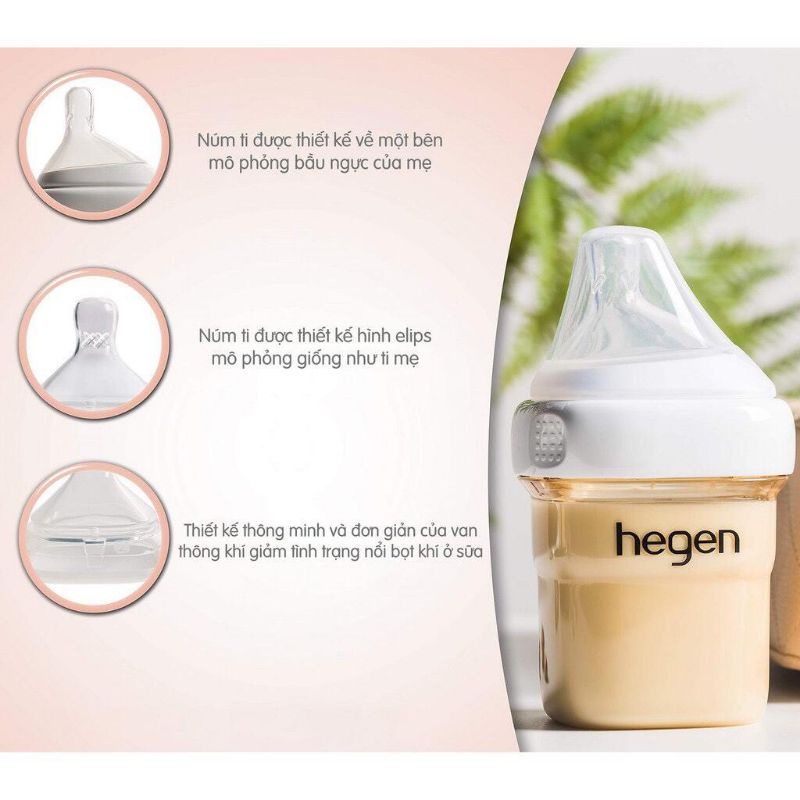 Núm ti được thiết kế về một bên mô phỏng bầu ngực của mẹ

Núm ti được thiết kế hình elips mô phỏng giống như ti mẹ

Thiết kế thông minh và đơn giản của van thông khí giảm tình trạng nổi bọt khí ở sữa

hegen