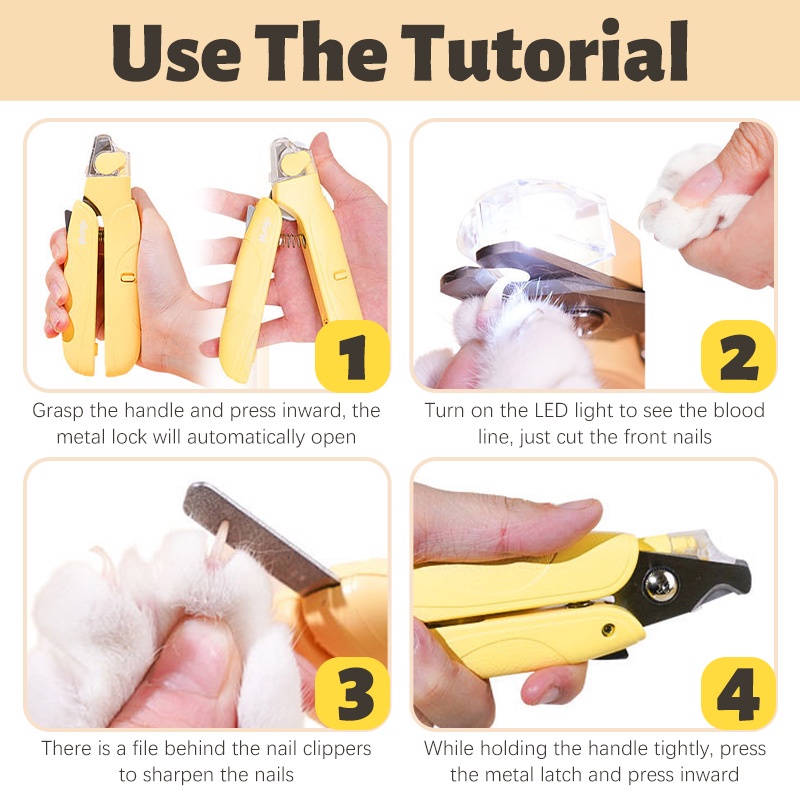 Use The Tutorial

1

Grasp the handle and press inward, the metal lock will automatically open

2

Turn on the LED light to see the blood line, just cut the front nails

3

There is a file behind the nail clippers to sharpen the nails

4

While holding the handle tightly, press the metal latch and press inward