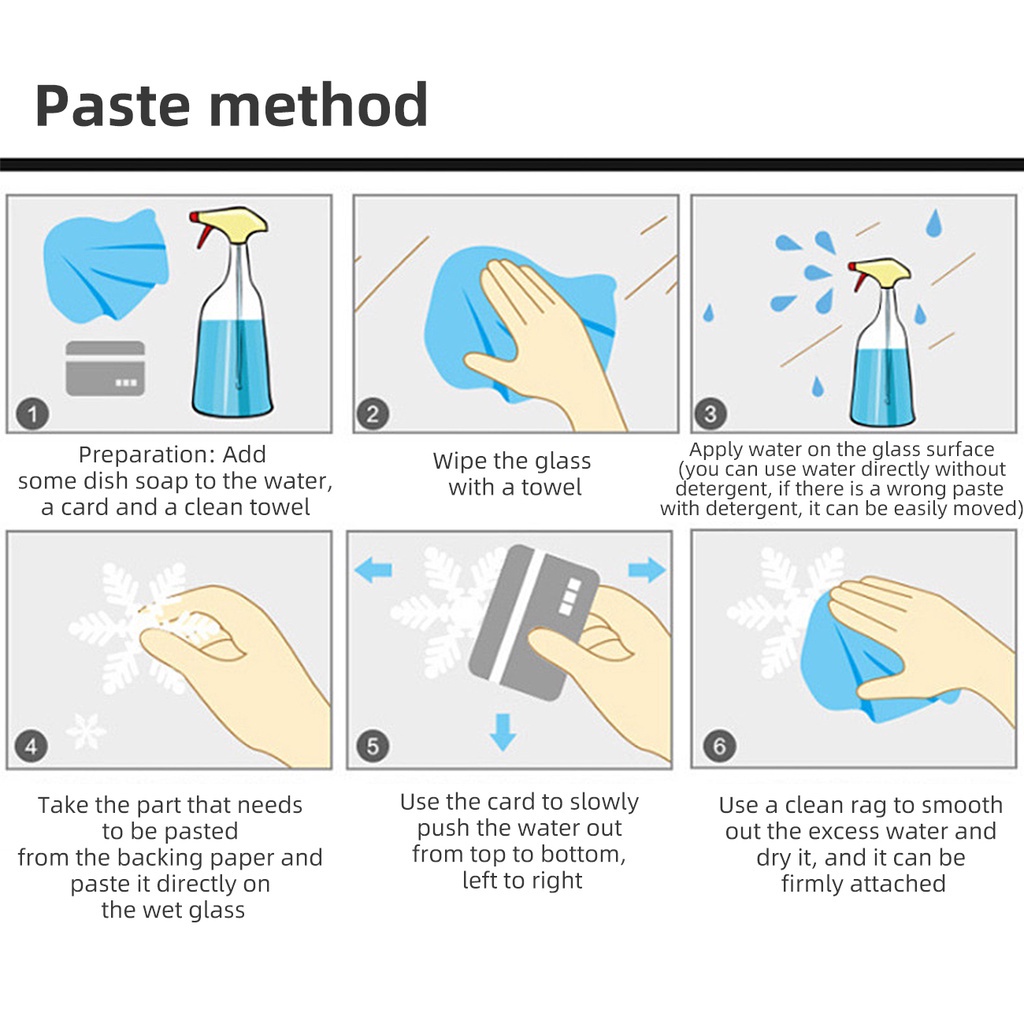 Paste method

1

Preparation: Add some dish soap to the water, a card and a clean towel

2

Wipe the glass with a towel

3

Apply water on the glass surface (you can use water directly without detergent, if there is a wrong paste with detergent, it can be easily moved)

4

Take the part that needs to be pasted from the backing paper and paste it directly on the wet glass

5

Use the card to slowly push the water out from top to bottom, left to right

6

Use a clean rag to smooth out the excess water and dry it, and it can be firmly attached