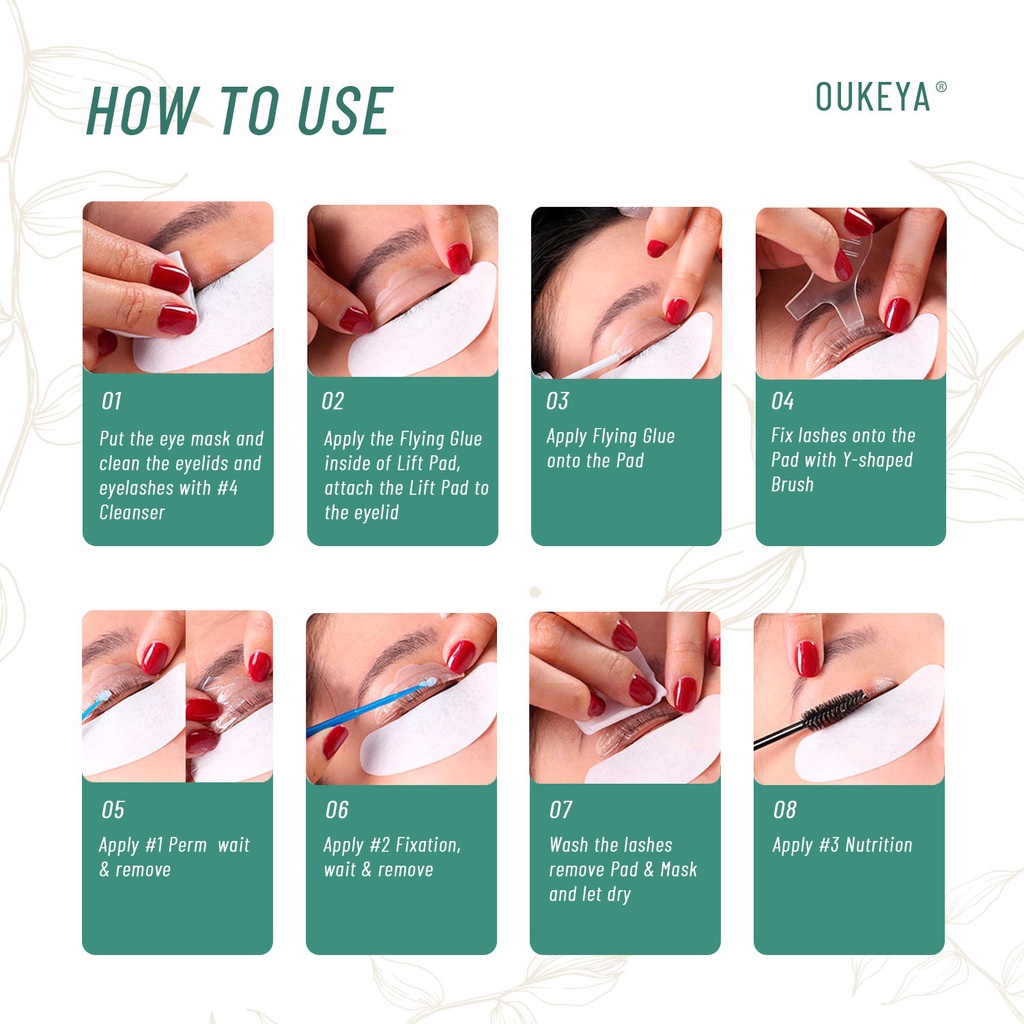 HOW TO USE

OUKEYA®

01
Put the eye mask and clean the eyelids and eyelashes with #4 Cleanser

02
Apply the Flying Glue inside of Lift Pad, attach the Lift Pad to the eyelid

03
Apply Flying Glue onto the Pad

04
Fix lashes onto the Pad with Y-shaped Brush

05
Apply #1 Perm wait & remove

06
Apply #2 Fixation, wait & remove

07
Wash the lashes remove Pad & Mask and let dry

08
Apply #3 Nutrition