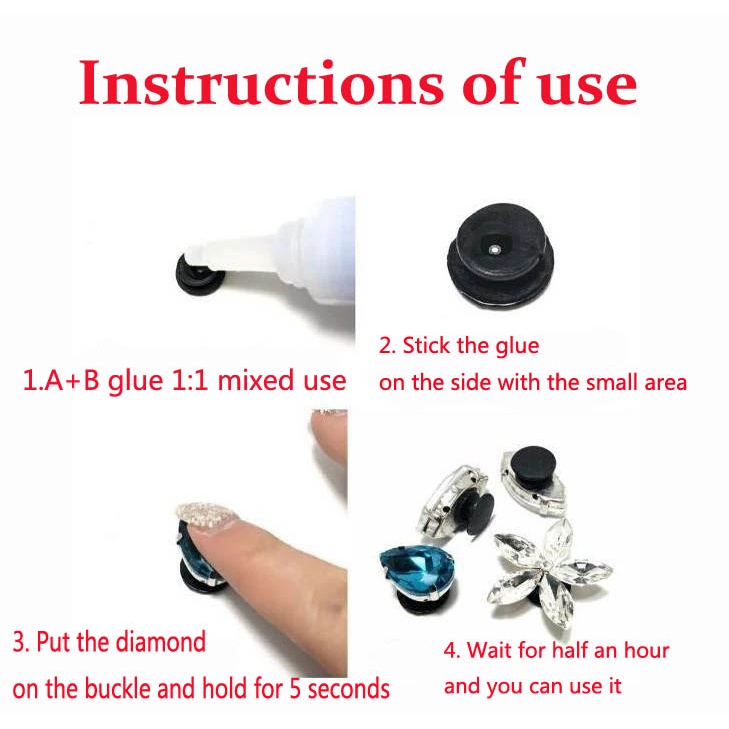 Instructions of use

1.A+B glue 1:1 mixed use

2. Stick the glue
on the side with the small area

3. Put the diamond
on the buckle and hold for 5 seconds

4. Wait for half an hour
and you can use it