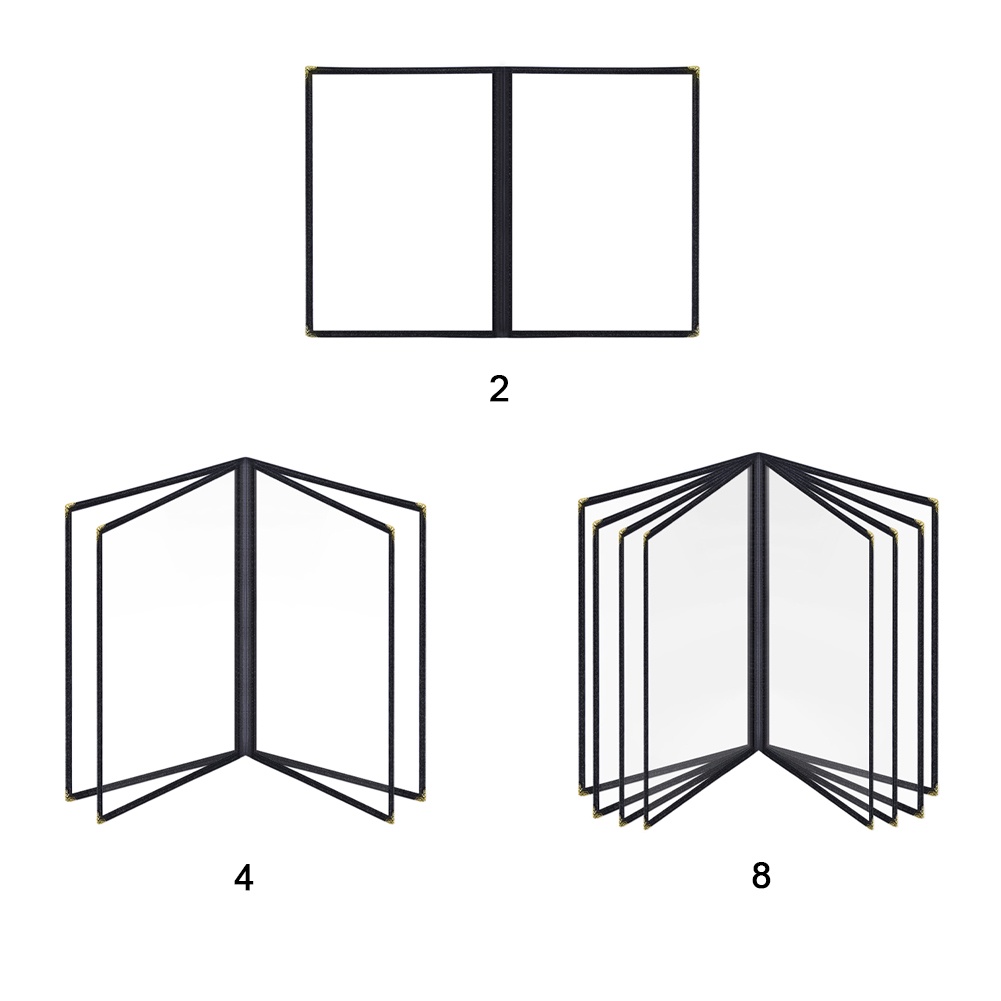 2

4

8