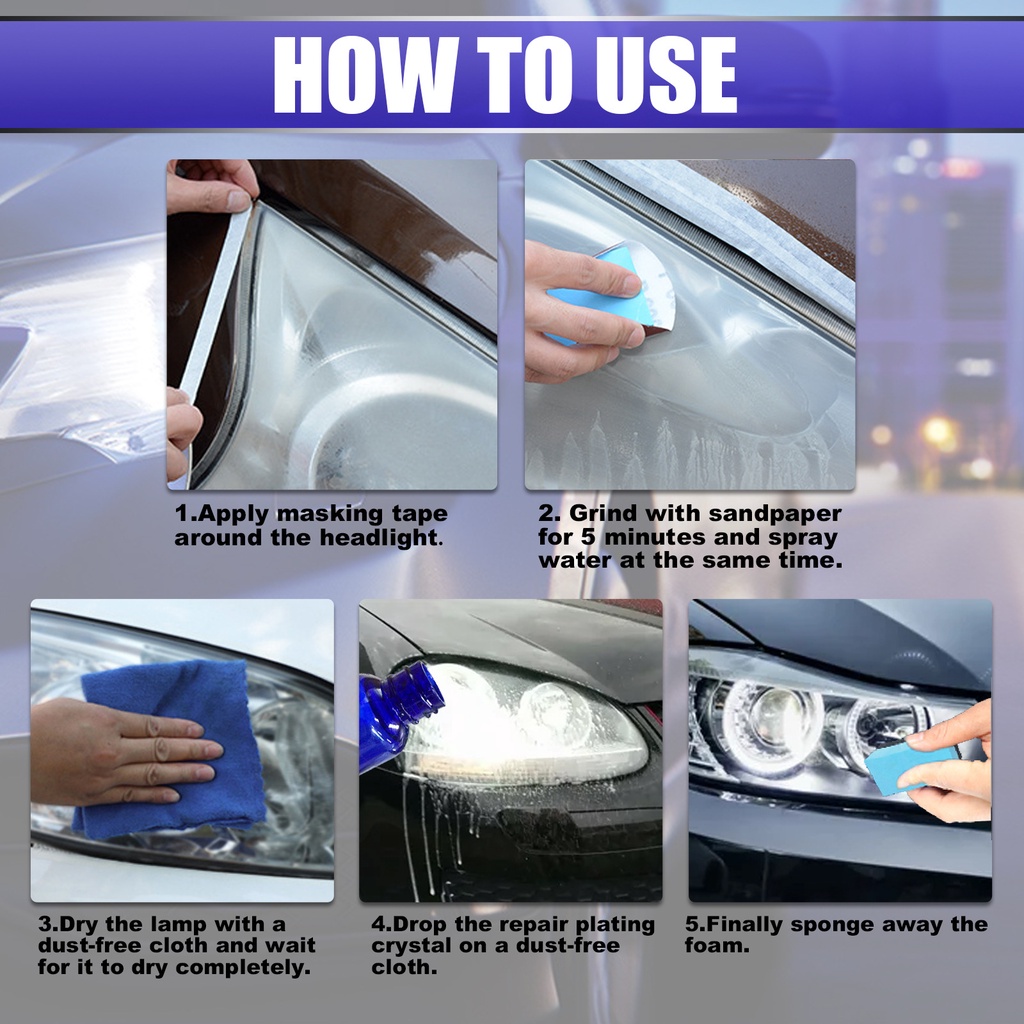 HOW TO USE

1.Apply masking tape around the headlight.

2. Grind with sandpaper for 5 minutes and spray water at the same time.

3.Dry the lamp with a dust-free cloth and wait for it to dry completely.

4.Drop the repair plating crystal on a dust-free cloth.

5.Finally sponge away the foam.