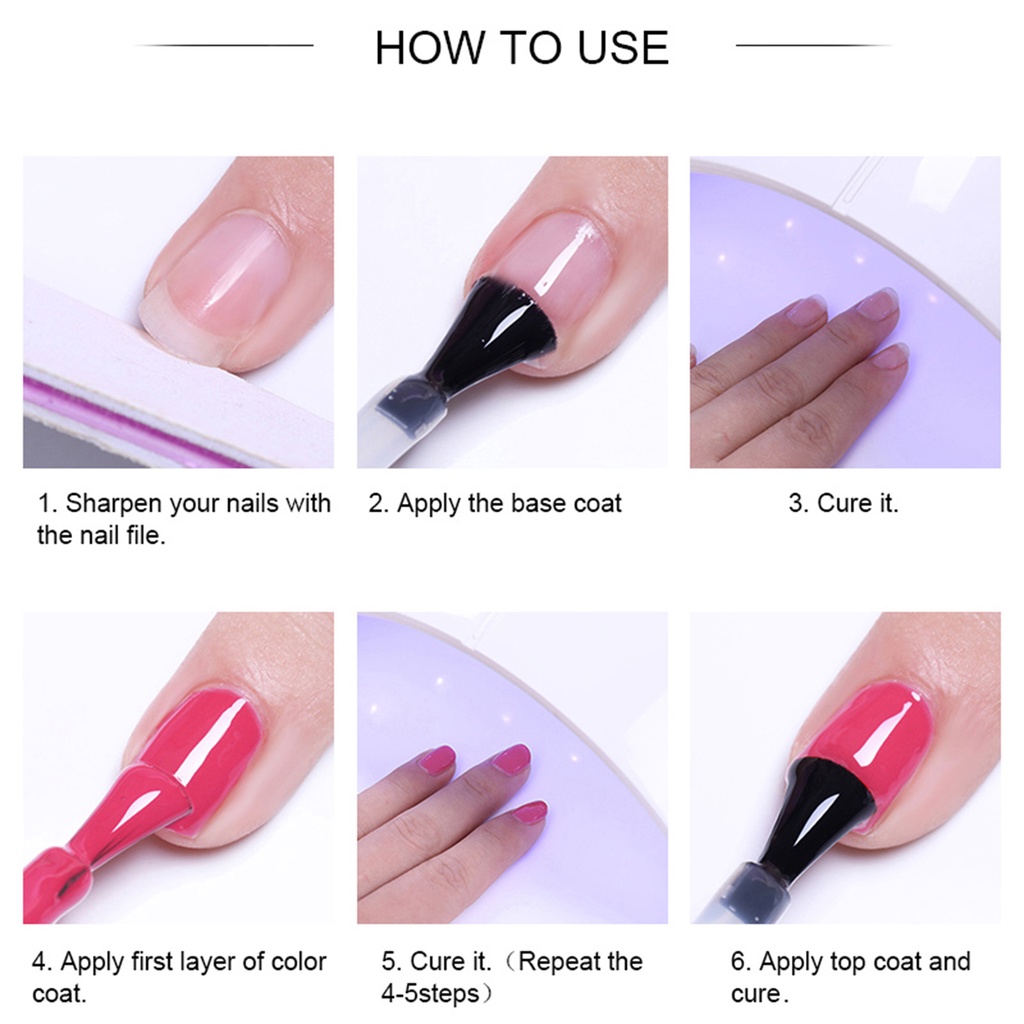 HOW TO USE

1. Sharpen your nails with the nail file.

2. Apply the base coat

3. Cure it.

4. Apply first layer of color coat.

5. Cure it.（Repeat the 4-5steps）

6. Apply top coat and cure.