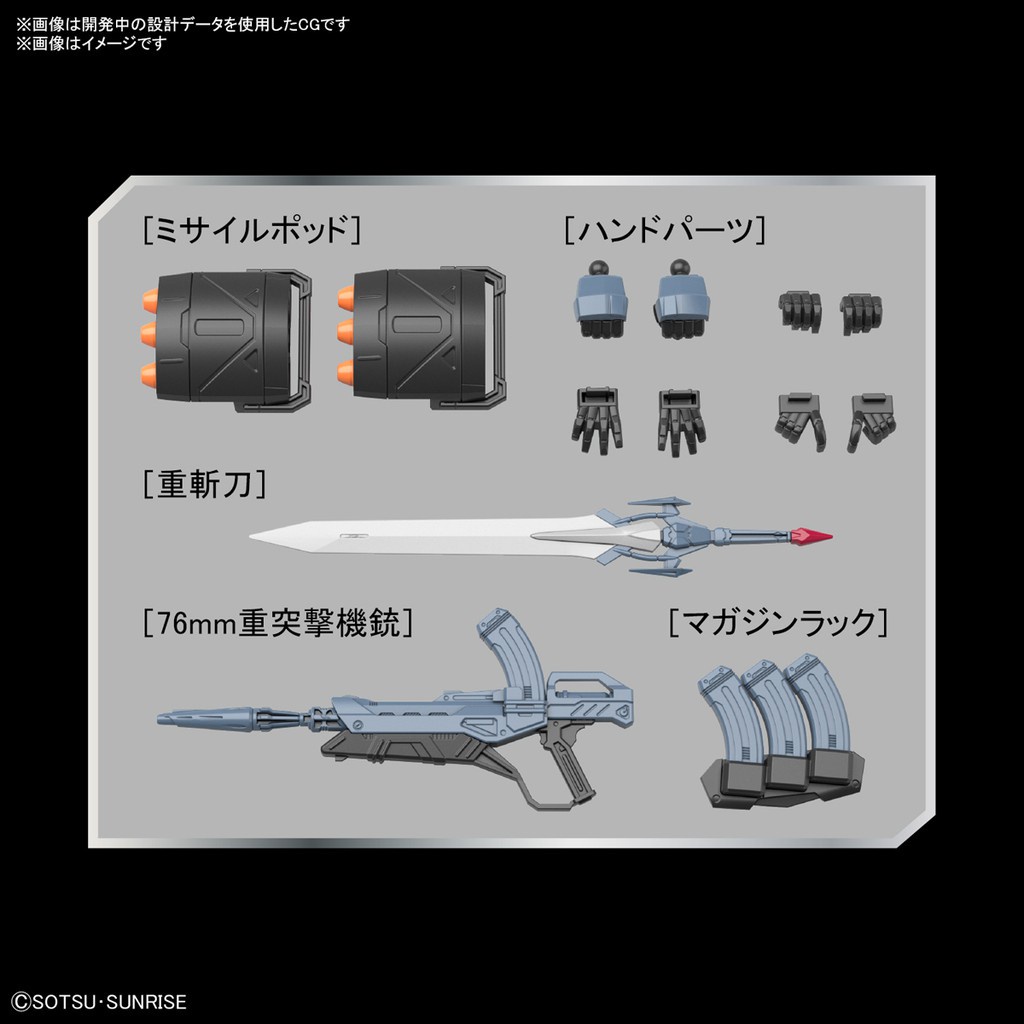 ※画像は開発中の設計データを使用したCGです
※画像はイメージです

[ミサイルポッド]

[ハンドパーツ]

[重斬刀]

[76mm重突撃機銃]

[マガジンラック]

©SOTSU･SUNRISE