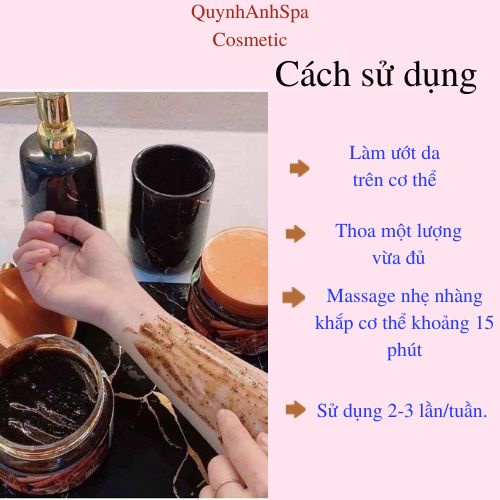 QuynhAnhSpa
Cosmetic

Cách sử dụng

Làm ướt da trên cơ thể

Thoa một lượng vừa đủ

Massage nhẹ nhàng khắp cơ thể khoảng 15 phút

Sử dụng 2-3 lần/tuần.