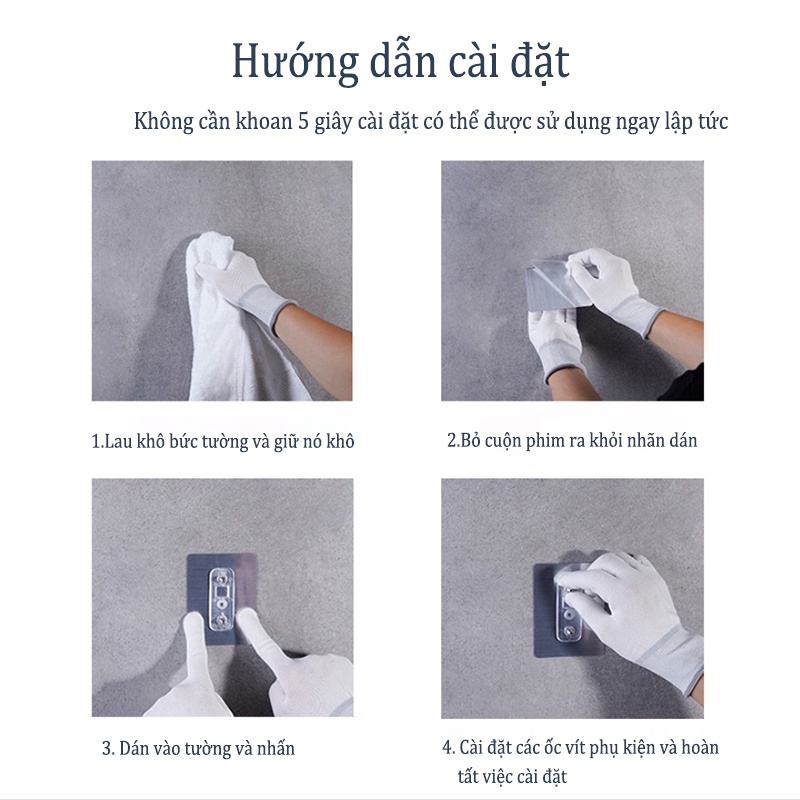 Hướng dẫn cài đặt

Không cần khoan 5 giây cài đặt có thể được sử dụng ngay lập tức

1.Lau khô bức tường và giữ nó khô

2.Bỏ cuộn phim ra khỏi nhãn dán

3. Dán vào tường và nhấn

4. Cài đặt các ốc vít phụ kiện và hoàn tất việc cài đặt