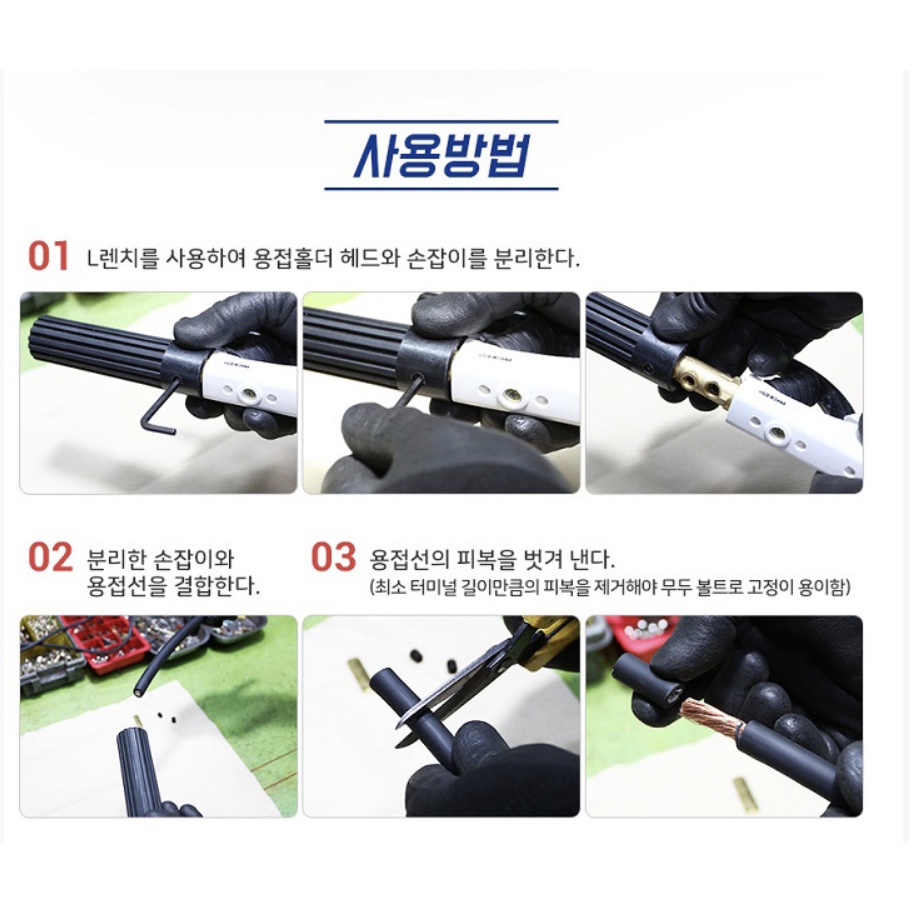 사용방법

01 L렌치를 사용하여 용접홀더 헤드와 손잡이를 분리한다.

02 분리한 손잡이와 용접선을 결합한다.

03 용접선의 피복을 벗겨 낸다.
(최소 터미널 길이만큼의 피복을 제거해야 무두 볼트로 고정이 용이함)