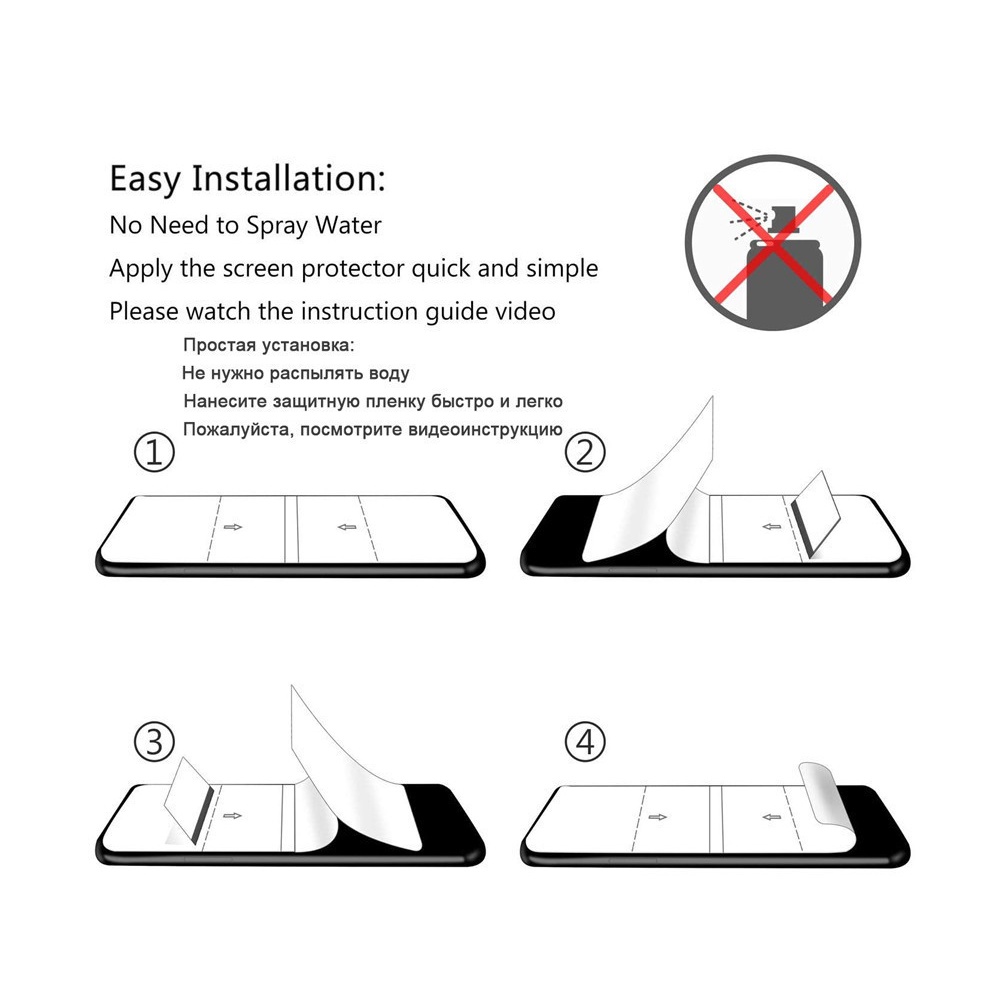 Easy Installation:
No Need to Spray Water
Apply the screen protector quick and simple
Please watch the instruction guide video

Простая установка:
Не нужно распылять воду
Нанесите защитную пленку быстро и легко
Пожалуйста, посмотрите видеоинструкцию

①

②

③

④