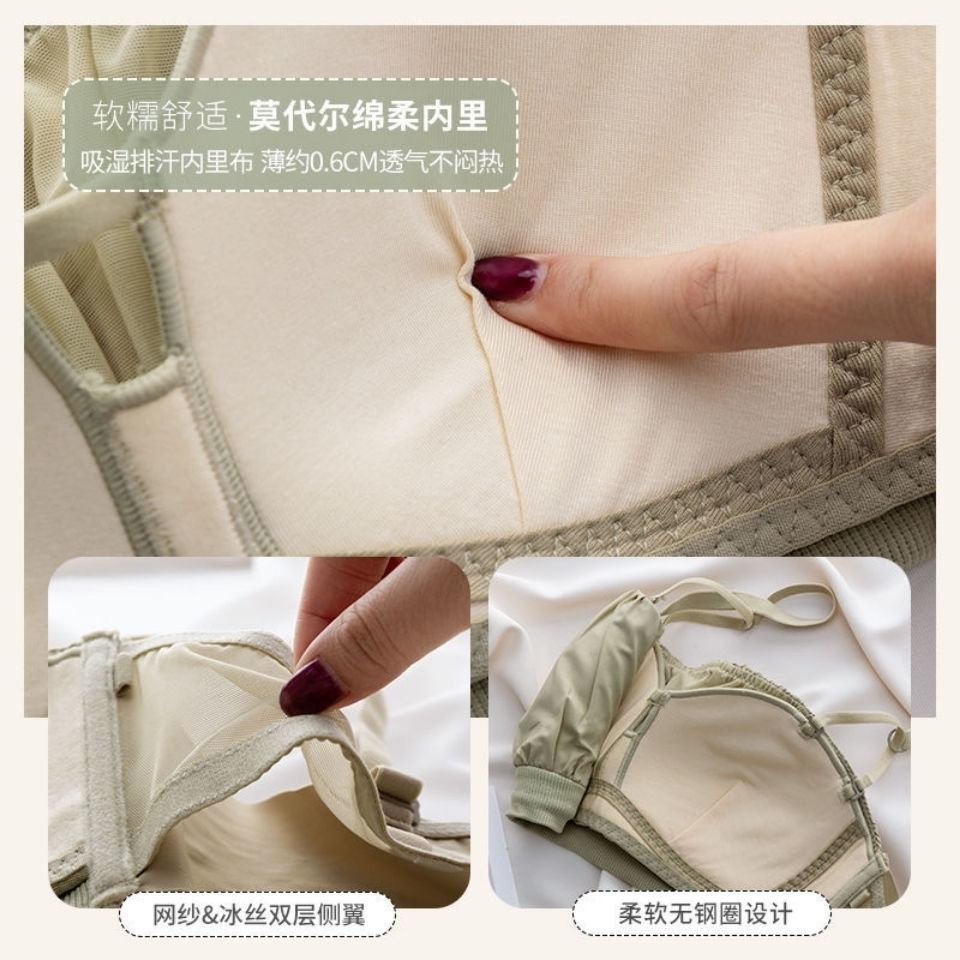 软糯舒适·莫代尔绵柔内里
吸湿排汗内里布 薄约0.6CM透气不闷热

网纱&冰丝双层侧翼

柔软无钢圈设计