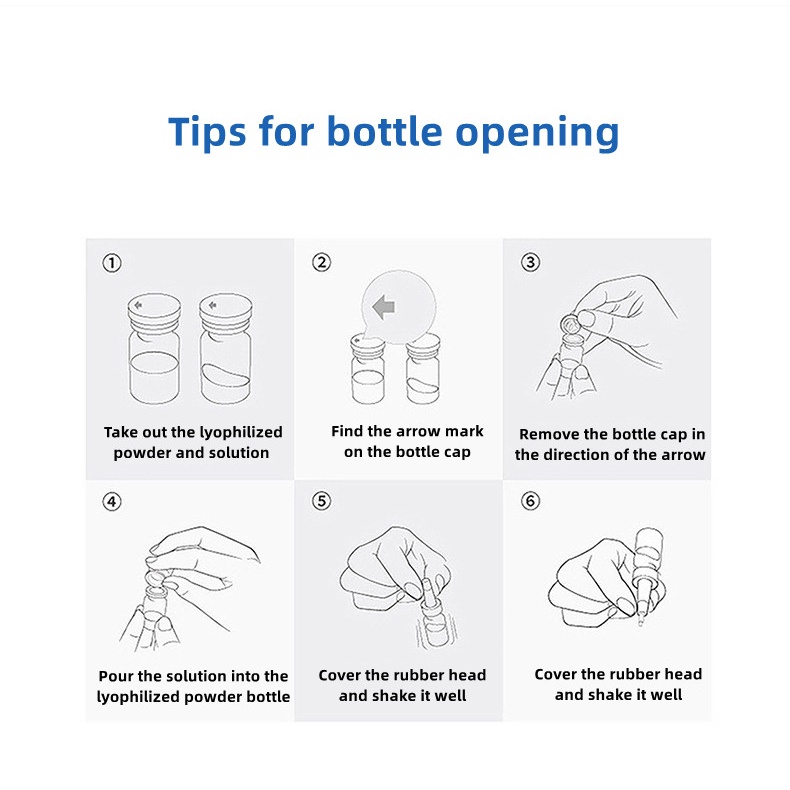 Tips for bottle opening

①
Take out the lyophilized powder and solution

②
Find the arrow mark on the bottle cap

③
Remove the bottle cap in the direction of the arrow

④
Pour the solution into the lyophilized powder bottle

⑤
Cover the rubber head and shake it well

⑥
Cover the rubber head and shake it well