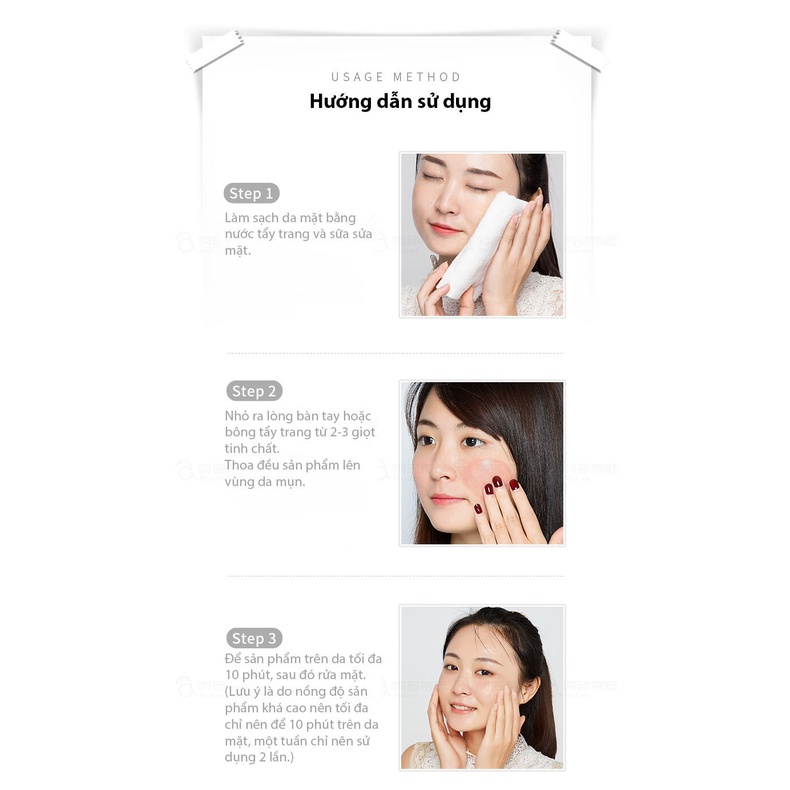 USAGE METHOD
Hướng dẫn sử dụng

Step 1
Làm sạch da mặt bằng nước tẩy trang và sữa sửa mặt.

Step 2
Nhỏ ra lòng bàn tay hoặc bông tẩy trang từ 2-3 giọt tinh chất.
Thoa đều sản phẩm lên vùng da mụn.

Step 3
Để sản phẩm trên da tối đa 10 phút, sau đó rửa mặt. (Lưu ý là do nồng độ sản phẩm khá cao nên tối đa chỉ nên để 10 phút trên da mặt, một tuần chỉ nên sử dụng 2 lần.)