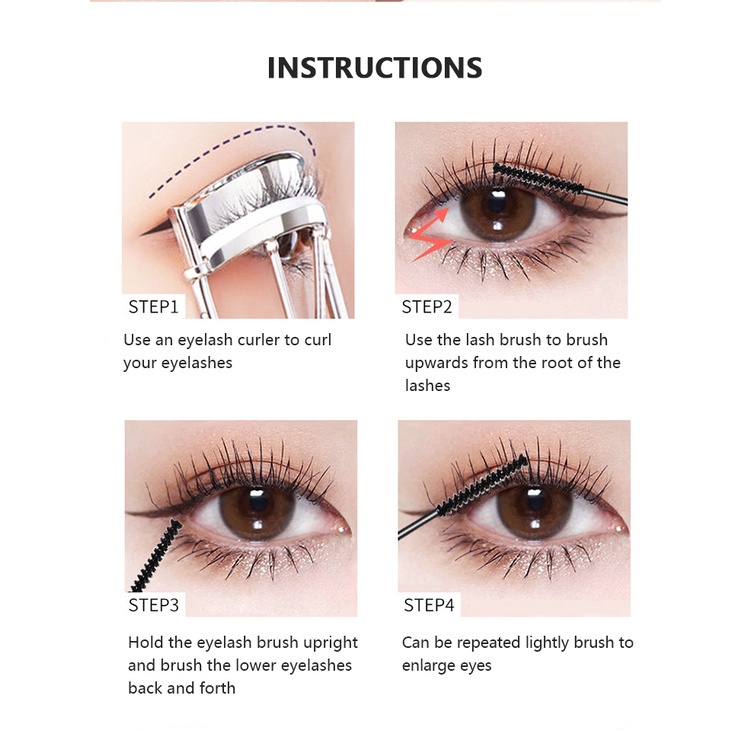 INSTRUCTIONS

STEP1

Use an eyelash curler to curl your eyelashes

STEP2

Use the lash brush to brush upwards from the root of the lashes

STEP3

Hold the eyelash brush upright and brush the lower eyelashes back and forth

STEP4

Can be repeated lightly brush to enlarge eyes