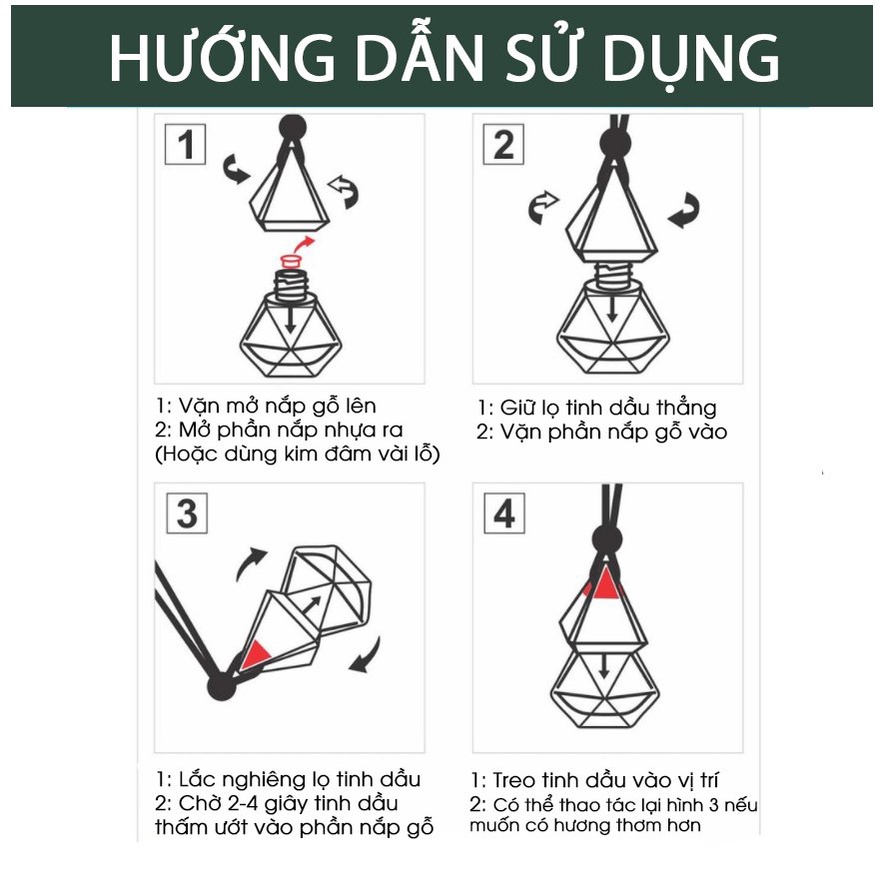 HƯỚNG DẪN SỬ DỤNG

1

1: Vặn mở nắp gỗ lên
2: Mở phần nắp nhựa ra
(Hoặc dùng kim đâm vài lỗ)

2

1: Giữ lọ tinh dầu thẳng
2: Vặn phần nắp gỗ vào

3

1: Lắc nghiêng lọ tinh dầu
2: Chờ 2-4 giây tinh dầu thấm ướt vào phần nắp gỗ

4

1: Treo tinh dầu vào vị trí
2: Có thể thao tác lại hình 3 nếu muốn có hương thơm hơn